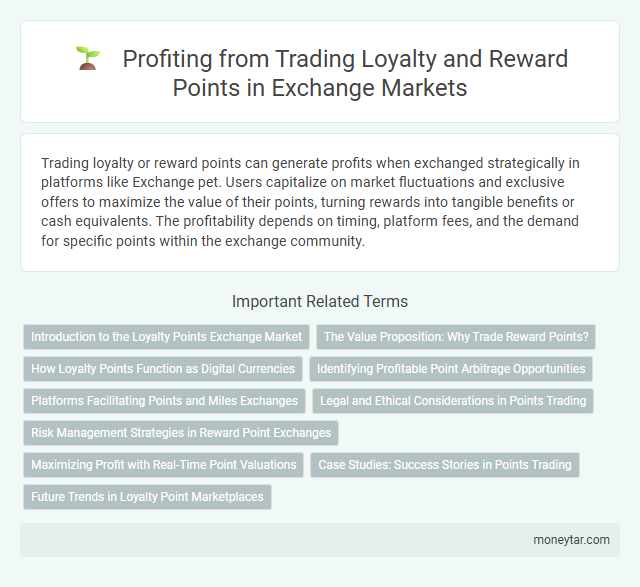 Profiting from Trading Loyalty and Reward Points in Exchange Markets

Trading loyalty or reward points can generate profits when exchanged strategically in platforms like Exchange pet. Users capitalize on market fluctuations and exclusive offers to maximize the value of their points, turning rewards into tangible benefits or cash equivalents. The profitability depends on timing, platform fees, and the demand for specific points within the exchange community.

Important Related Terms

Introduction to the Loyalty Points Exchange Market

The Value Proposition: Why Trade Reward Points?

How Loyalty Points Function as Digital Currencies

Identifying Profitable Point Arbitrage Opportunities

Platforms Facilitating Points and Miles Exchanges

Legal and Ethical Considerations in Points Trading

Risk Management Strategies in Reward Point Exchanges

Maximizing Profit with Real-Time Point Valuations

Case Studies: Success Stories in Points Trading

Future Trends in Loyalty Point Marketplaces

moneytar.com