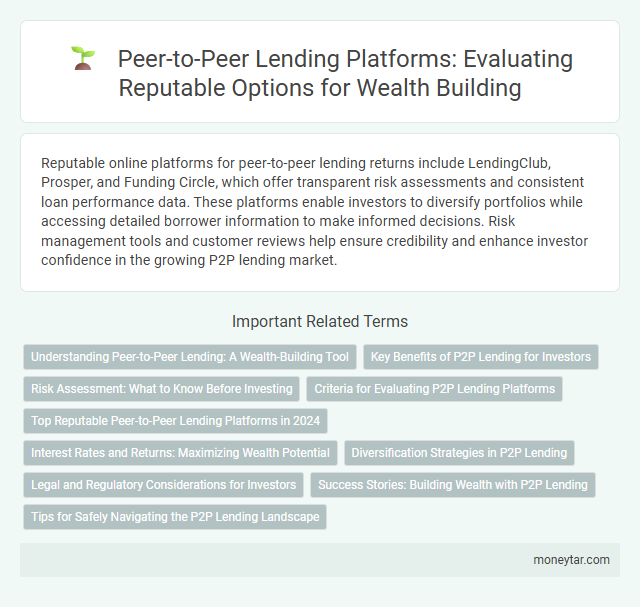 Peer-to-Peer Lending Platforms: Evaluating Reputable Options for Wealth Building

Reputable online platforms for peer-to-peer lending returns include LendingClub, Prosper, and Funding Circle, which offer transparent risk assessments and consistent loan performance data. These platforms enable investors to diversify portfolios while accessing detailed borrower information to make informed decisions. Risk management tools and customer reviews help ensure credibility and enhance investor confidence in the growing P2P lending market.

Important Related Terms

Understanding Peer-to-Peer Lending: A Wealth-Building Tool

Key Benefits of P2P Lending for Investors

Risk Assessment: What to Know Before Investing

Criteria for Evaluating P2P Lending Platforms

Top Reputable Peer-to-Peer Lending Platforms in 2024

Interest Rates and Returns: Maximizing Wealth Potential

Diversification Strategies in P2P Lending

Legal and Regulatory Considerations for Investors

Success Stories: Building Wealth with P2P Lending

Tips for Safely Navigating the P2P Lending Landscape

moneytar.com