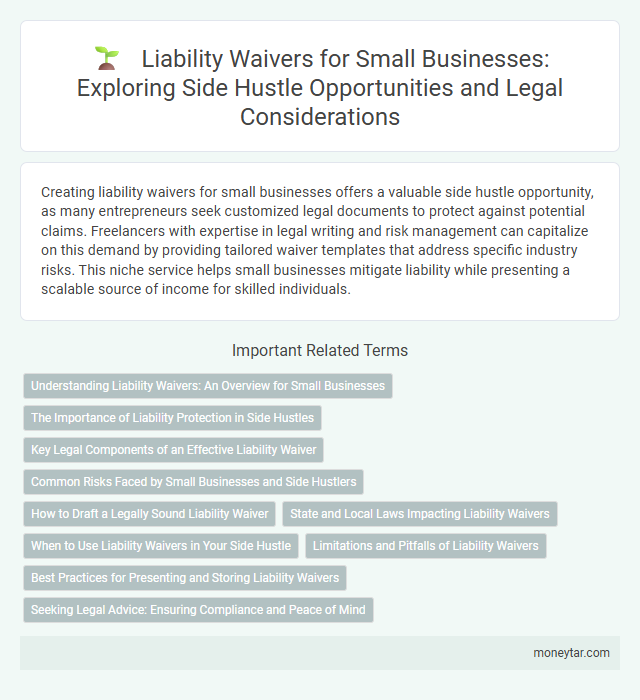 Liability Waivers for Small Businesses: Exploring Side Hustle Opportunities and Legal Considerations

Creating liability waivers for small businesses offers a valuable side hustle opportunity, as many entrepreneurs seek customized legal documents to protect against potential claims. Freelancers with expertise in legal writing and risk management can capitalize on this demand by providing tailored waiver templates that address specific industry risks. This niche service helps small businesses mitigate liability while presenting a scalable source of income for skilled individuals.

Important Related Terms

Understanding Liability Waivers: An Overview for Small Businesses

The Importance of Liability Protection in Side Hustles

Key Legal Components of an Effective Liability Waiver

Common Risks Faced by Small Businesses and Side Hustlers

How to Draft a Legally Sound Liability Waiver

State and Local Laws Impacting Liability Waivers

When to Use Liability Waivers in Your Side Hustle

Limitations and Pitfalls of Liability Waivers

Best Practices for Presenting and Storing Liability Waivers

Seeking Legal Advice: Ensuring Compliance and Peace of Mind

moneytar.com