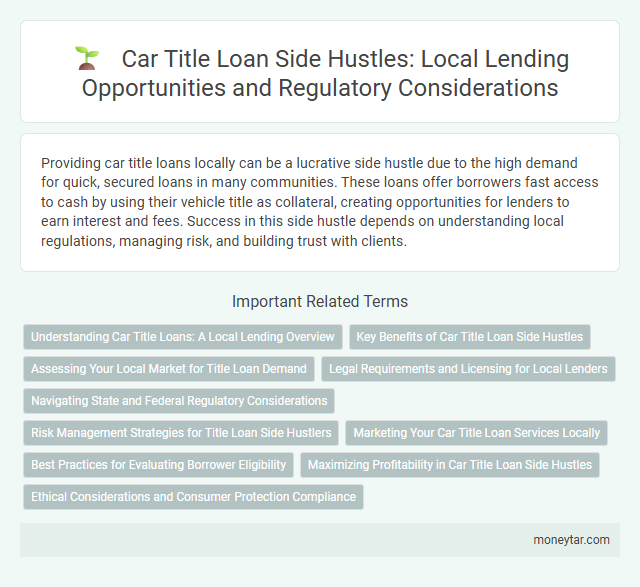 Car Title Loan Side Hustles: Local Lending Opportunities and Regulatory Considerations

Providing car title loans locally can be a lucrative side hustle due to the high demand for quick, secured loans in many communities. These loans offer borrowers fast access to cash by using their vehicle title as collateral, creating opportunities for lenders to earn interest and fees. Success in this side hustle depends on understanding local regulations, managing risk, and building trust with clients.

Important Related Terms

Understanding Car Title Loans: A Local Lending Overview

Key Benefits of Car Title Loan Side Hustles

Assessing Your Local Market for Title Loan Demand

Legal Requirements and Licensing for Local Lenders

Navigating State and Federal Regulatory Considerations

Risk Management Strategies for Title Loan Side Hustlers

Marketing Your Car Title Loan Services Locally

Best Practices for Evaluating Borrower Eligibility

Maximizing Profitability in Car Title Loan Side Hustles

Ethical Considerations and Consumer Protection Compliance

moneytar.com