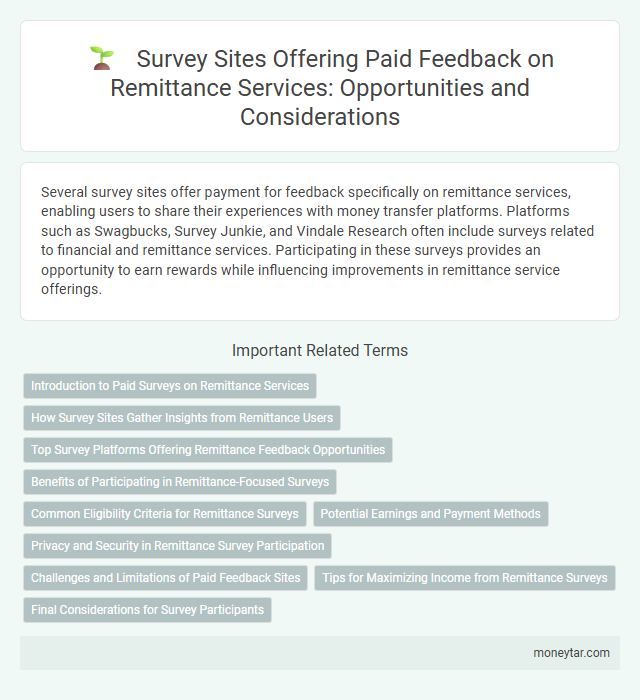 Survey Sites Offering Paid Feedback on Remittance Services: Opportunities and Considerations

Several survey sites offer payment for feedback specifically on remittance services, enabling users to share their experiences with money transfer platforms. Platforms such as Swagbucks, Survey Junkie, and Vindale Research often include surveys related to financial and remittance services. Participating in these surveys provides an opportunity to earn rewards while influencing improvements in remittance service offerings.

Important Related Terms

Introduction to Paid Surveys on Remittance Services

How Survey Sites Gather Insights from Remittance Users

Top Survey Platforms Offering Remittance Feedback Opportunities

Benefits of Participating in Remittance-Focused Surveys

Common Eligibility Criteria for Remittance Surveys

Potential Earnings and Payment Methods

Privacy and Security in Remittance Survey Participation

Challenges and Limitations of Paid Feedback Sites

Tips for Maximizing Income from Remittance Surveys

Final Considerations for Survey Participants

moneytar.com