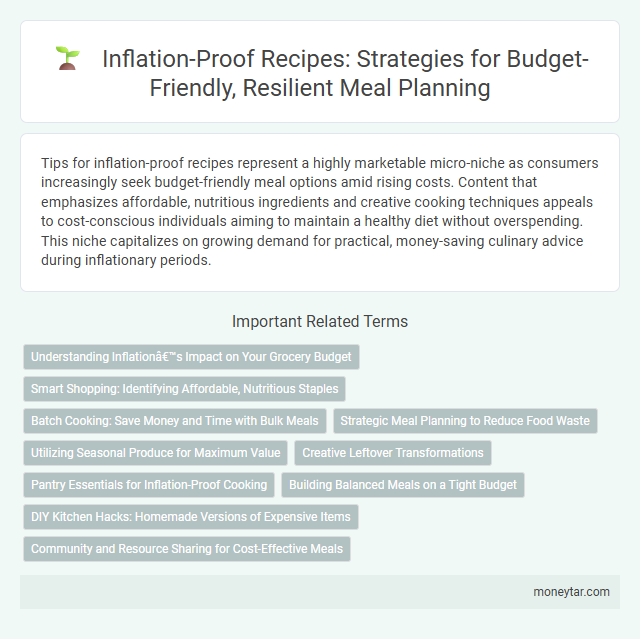 Inflation-Proof Recipes: Strategies for Budget-Friendly, Resilient Meal Planning

Tips for inflation-proof recipes represent a highly marketable micro-niche as consumers increasingly seek budget-friendly meal options amid rising costs. Content that emphasizes affordable, nutritious ingredients and creative cooking techniques appeals to cost-conscious individuals aiming to maintain a healthy diet without overspending. This niche capitalizes on growing demand for practical, money-saving culinary advice during inflationary periods.

Important Related Terms

Understanding Inflationâ€™s Impact on Your Grocery Budget

Smart Shopping: Identifying Affordable, Nutritious Staples

Batch Cooking: Save Money and Time with Bulk Meals

Strategic Meal Planning to Reduce Food Waste

Utilizing Seasonal Produce for Maximum Value

Creative Leftover Transformations

Pantry Essentials for Inflation-Proof Cooking

Building Balanced Meals on a Tight Budget

DIY Kitchen Hacks: Homemade Versions of Expensive Items

Community and Resource Sharing for Cost-Effective Meals

moneytar.com