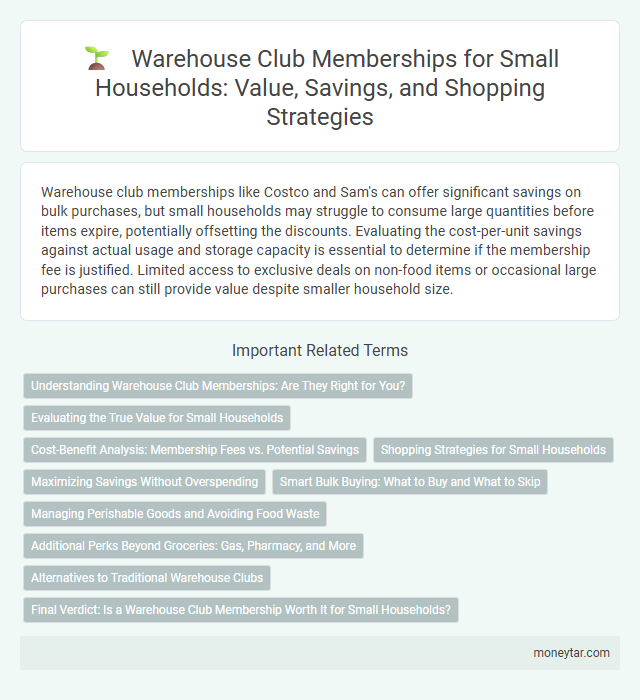 Warehouse Club Memberships for Small Households: Value, Savings, and Shopping Strategies

Warehouse club memberships like Costco and Sam's can offer significant savings on bulk purchases, but small households may struggle to consume large quantities before items expire, potentially offsetting the discounts. Evaluating the cost-per-unit savings against actual usage and storage capacity is essential to determine if the membership fee is justified. Limited access to exclusive deals on non-food items or occasional large purchases can still provide value despite smaller household size.

Important Related Terms

Understanding Warehouse Club Memberships: Are They Right for You?

Evaluating the True Value for Small Households

Cost-Benefit Analysis: Membership Fees vs. Potential Savings

Shopping Strategies for Small Households

Maximizing Savings Without Overspending

Smart Bulk Buying: What to Buy and What to Skip

Managing Perishable Goods and Avoiding Food Waste

Additional Perks Beyond Groceries: Gas, Pharmacy, and More

Alternatives to Traditional Warehouse Clubs

Final Verdict: Is a Warehouse Club Membership Worth It for Small Households?

moneytar.com