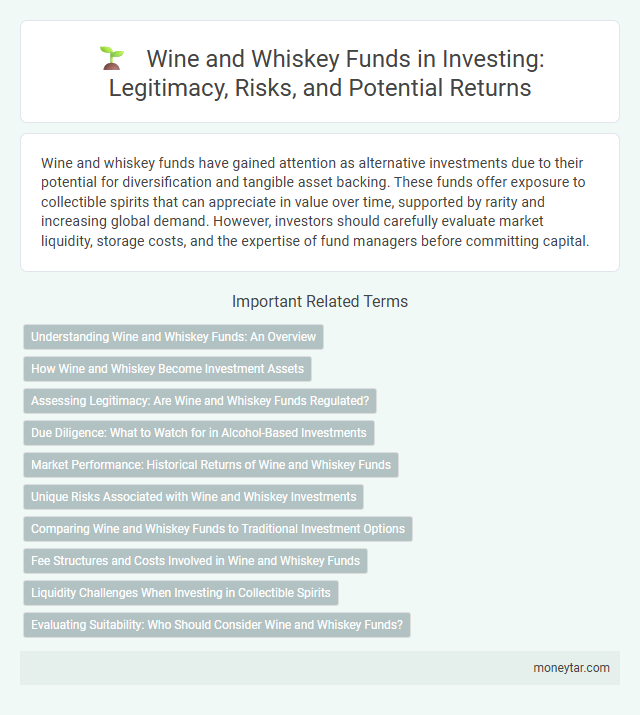 Wine and Whiskey Funds in Investing: Legitimacy, Risks, and Potential Returns

Wine and whiskey funds have gained attention as alternative investments due to their potential for diversification and tangible asset backing. These funds offer exposure to collectible spirits that can appreciate in value over time, supported by rarity and increasing global demand. However, investors should carefully evaluate market liquidity, storage costs, and the expertise of fund managers before committing capital.

Important Related Terms

Understanding Wine and Whiskey Funds: An Overview

How Wine and Whiskey Become Investment Assets

Assessing Legitimacy: Are Wine and Whiskey Funds Regulated?

Due Diligence: What to Watch for in Alcohol-Based Investments

Market Performance: Historical Returns of Wine and Whiskey Funds

Unique Risks Associated with Wine and Whiskey Investments

Comparing Wine and Whiskey Funds to Traditional Investment Options

Fee Structures and Costs Involved in Wine and Whiskey Funds

Liquidity Challenges When Investing in Collectible Spirits

Evaluating Suitability: Who Should Consider Wine and Whiskey Funds?

moneytar.com