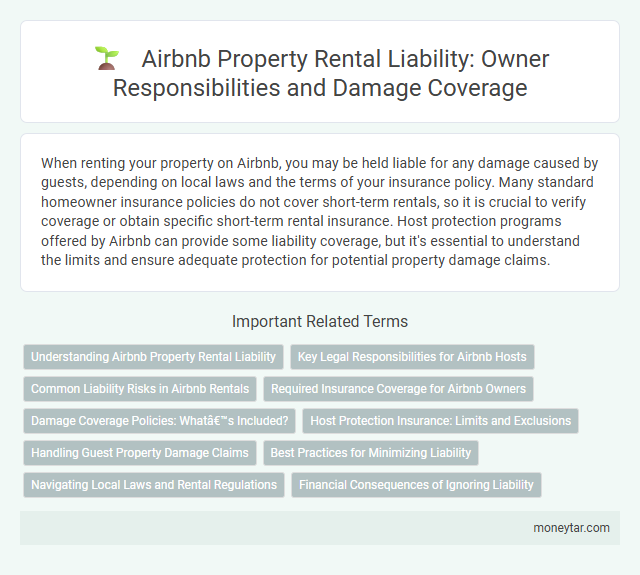 Airbnb Property Rental Liability: Owner Responsibilities and Damage Coverage

When renting your property on Airbnb, you may be held liable for any damage caused by guests, depending on local laws and the terms of your insurance policy. Many standard homeowner insurance policies do not cover short-term rentals, so it is crucial to verify coverage or obtain specific short-term rental insurance. Host protection programs offered by Airbnb can provide some liability coverage, but it's essential to understand the limits and ensure adequate protection for potential property damage claims.

Important Related Terms

Understanding Airbnb Property Rental Liability

Key Legal Responsibilities for Airbnb Hosts

Common Liability Risks in Airbnb Rentals

Required Insurance Coverage for Airbnb Owners

Damage Coverage Policies: Whatâ€™s Included?

Host Protection Insurance: Limits and Exclusions

Handling Guest Property Damage Claims

Best Practices for Minimizing Liability

Navigating Local Laws and Rental Regulations

Financial Consequences of Ignoring Liability

moneytar.com