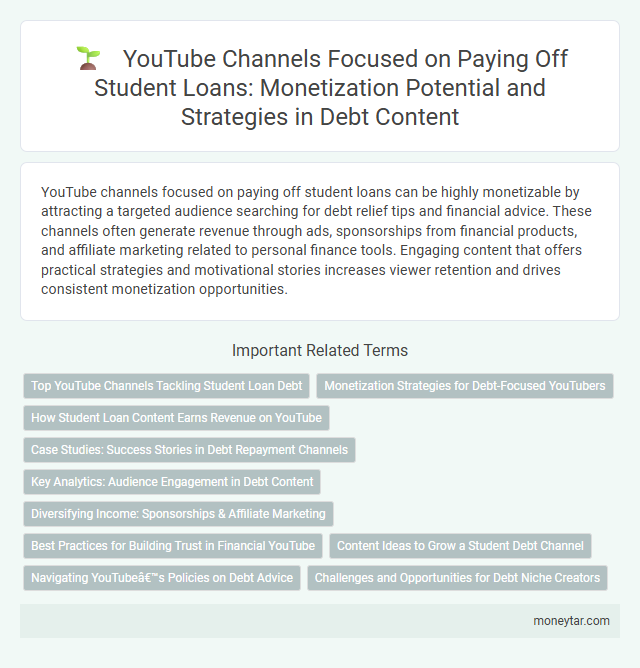 YouTube Channels Focused on Paying Off Student Loans: Monetization Potential and Strategies in Debt Content

YouTube channels focused on paying off student loans can be highly monetizable by attracting a targeted audience searching for debt relief tips and financial advice. These channels often generate revenue through ads, sponsorships from financial products, and affiliate marketing related to personal finance tools. Engaging content that offers practical strategies and motivational stories increases viewer retention and drives consistent monetization opportunities.

Important Related Terms

Top YouTube Channels Tackling Student Loan Debt

Monetization Strategies for Debt-Focused YouTubers

How Student Loan Content Earns Revenue on YouTube

Case Studies: Success Stories in Debt Repayment Channels

Key Analytics: Audience Engagement in Debt Content

Diversifying Income: Sponsorships & Affiliate Marketing

Best Practices for Building Trust in Financial YouTube

Content Ideas to Grow a Student Debt Channel

Navigating YouTubeâ€™s Policies on Debt Advice

Challenges and Opportunities for Debt Niche Creators

moneytar.com