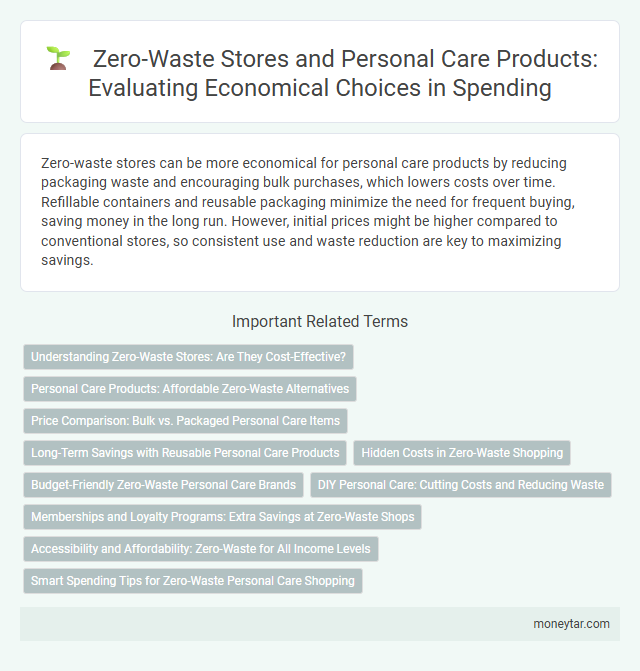 Zero-Waste Stores and Personal Care Products: Evaluating Economical Choices in Spending

Zero-waste stores can be more economical for personal care products by reducing packaging waste and encouraging bulk purchases, which lowers costs over time. Refillable containers and reusable packaging minimize the need for frequent buying, saving money in the long run. However, initial prices might be higher compared to conventional stores, so consistent use and waste reduction are key to maximizing savings.

Important Related Terms

Understanding Zero-Waste Stores: Are They Cost-Effective?

Personal Care Products: Affordable Zero-Waste Alternatives

Price Comparison: Bulk vs. Packaged Personal Care Items

Long-Term Savings with Reusable Personal Care Products

Hidden Costs in Zero-Waste Shopping

Budget-Friendly Zero-Waste Personal Care Brands

DIY Personal Care: Cutting Costs and Reducing Waste

Memberships and Loyalty Programs: Extra Savings at Zero-Waste Shops

Accessibility and Affordability: Zero-Waste for All Income Levels

Smart Spending Tips for Zero-Waste Personal Care Shopping

moneytar.com