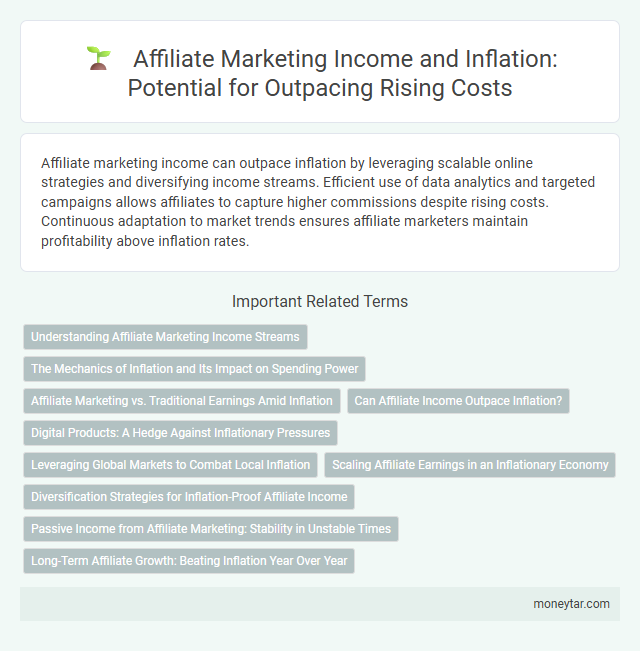 Affiliate Marketing Income and Inflation: Potential for Outpacing Rising Costs

Affiliate marketing income can outpace inflation by leveraging scalable online strategies and diversifying income streams. Efficient use of data analytics and targeted campaigns allows affiliates to capture higher commissions despite rising costs. Continuous adaptation to market trends ensures affiliate marketers maintain profitability above inflation rates.

Important Related Terms

Understanding Affiliate Marketing Income Streams

The Mechanics of Inflation and Its Impact on Spending Power

Affiliate Marketing vs. Traditional Earnings Amid Inflation

Can Affiliate Income Outpace Inflation?

Digital Products: A Hedge Against Inflationary Pressures

Leveraging Global Markets to Combat Local Inflation

Scaling Affiliate Earnings in an Inflationary Economy

Diversification Strategies for Inflation-Proof Affiliate Income

Passive Income from Affiliate Marketing: Stability in Unstable Times

Long-Term Affiliate Growth: Beating Inflation Year Over Year

moneytar.com