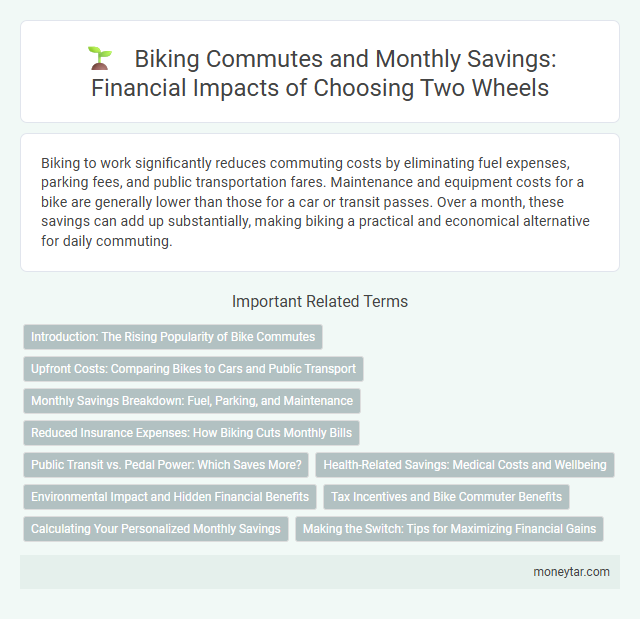 Biking Commutes and Monthly Savings: Financial Impacts of Choosing Two Wheels

Biking to work significantly reduces commuting costs by eliminating fuel expenses, parking fees, and public transportation fares. Maintenance and equipment costs for a bike are generally lower than those for a car or transit passes. Over a month, these savings can add up substantially, making biking a practical and economical alternative for daily commuting.

Important Related Terms

Introduction: The Rising Popularity of Bike Commutes

Upfront Costs: Comparing Bikes to Cars and Public Transport

Monthly Savings Breakdown: Fuel, Parking, and Maintenance

Reduced Insurance Expenses: How Biking Cuts Monthly Bills

Public Transit vs. Pedal Power: Which Saves More?

Health-Related Savings: Medical Costs and Wellbeing

Environmental Impact and Hidden Financial Benefits

Tax Incentives and Bike Commuter Benefits

Calculating Your Personalized Monthly Savings

Making the Switch: Tips for Maximizing Financial Gains

moneytar.com