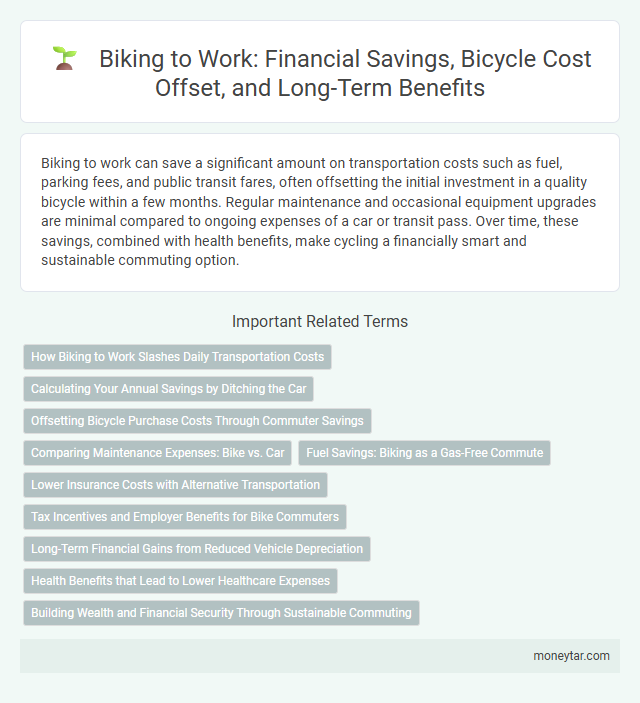 Biking to Work: Financial Savings, Bicycle Cost Offset, and Long-Term Benefits

Biking to work can save a significant amount on transportation costs such as fuel, parking fees, and public transit fares, often offsetting the initial investment in a quality bicycle within a few months. Regular maintenance and occasional equipment upgrades are minimal compared to ongoing expenses of a car or transit pass. Over time, these savings, combined with health benefits, make cycling a financially smart and sustainable commuting option.

Important Related Terms

How Biking to Work Slashes Daily Transportation Costs

Calculating Your Annual Savings by Ditching the Car

Offsetting Bicycle Purchase Costs Through Commuter Savings

Comparing Maintenance Expenses: Bike vs. Car

Fuel Savings: Biking as a Gas-Free Commute

Lower Insurance Costs with Alternative Transportation

Tax Incentives and Employer Benefits for Bike Commuters

Long-Term Financial Gains from Reduced Vehicle Depreciation

Health Benefits that Lead to Lower Healthcare Expenses

Building Wealth and Financial Security Through Sustainable Commuting

moneytar.com