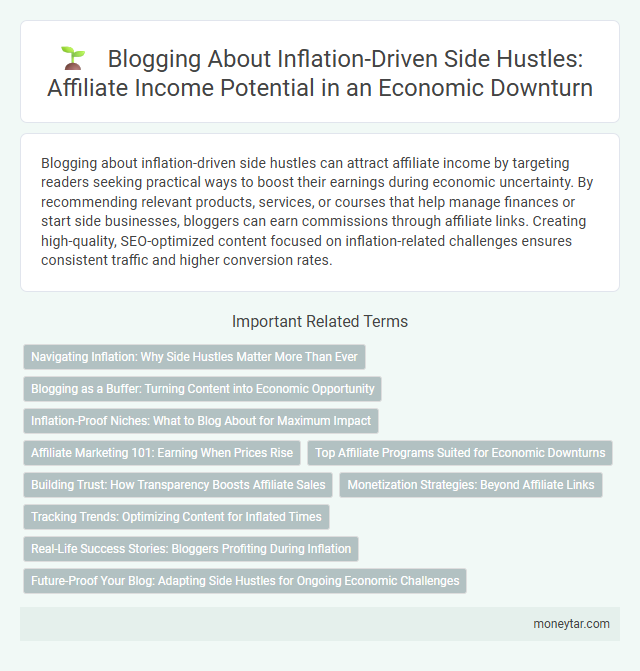 Blogging About Inflation-Driven Side Hustles: Affiliate Income Potential in an Economic Downturn

Blogging about inflation-driven side hustles can attract affiliate income by targeting readers seeking practical ways to boost their earnings during economic uncertainty. By recommending relevant products, services, or courses that help manage finances or start side businesses, bloggers can earn commissions through affiliate links. Creating high-quality, SEO-optimized content focused on inflation-related challenges ensures consistent traffic and higher conversion rates.

Important Related Terms

Navigating Inflation: Why Side Hustles Matter More Than Ever

Blogging as a Buffer: Turning Content into Economic Opportunity

Inflation-Proof Niches: What to Blog About for Maximum Impact

Affiliate Marketing 101: Earning When Prices Rise

Top Affiliate Programs Suited for Economic Downturns

Building Trust: How Transparency Boosts Affiliate Sales

Monetization Strategies: Beyond Affiliate Links

Tracking Trends: Optimizing Content for Inflated Times

Real-Life Success Stories: Bloggers Profiting During Inflation

Future-Proof Your Blog: Adapting Side Hustles for Ongoing Economic Challenges

moneytar.com