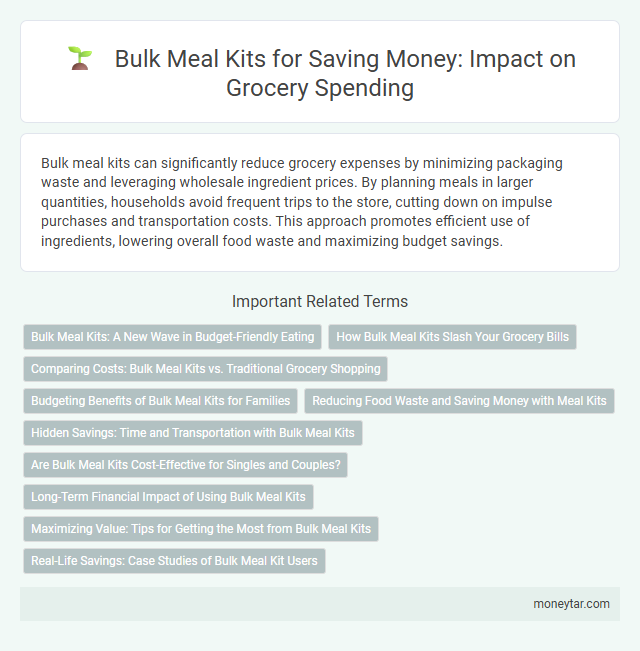 Bulk Meal Kits for Saving Money: Impact on Grocery Spending

Bulk meal kits can significantly reduce grocery expenses by minimizing packaging waste and leveraging wholesale ingredient prices. By planning meals in larger quantities, households avoid frequent trips to the store, cutting down on impulse purchases and transportation costs. This approach promotes efficient use of ingredients, lowering overall food waste and maximizing budget savings.

Important Related Terms

Bulk Meal Kits: A New Wave in Budget-Friendly Eating

How Bulk Meal Kits Slash Your Grocery Bills

Comparing Costs: Bulk Meal Kits vs. Traditional Grocery Shopping

Budgeting Benefits of Bulk Meal Kits for Families

Reducing Food Waste and Saving Money with Meal Kits

Hidden Savings: Time and Transportation with Bulk Meal Kits

Are Bulk Meal Kits Cost-Effective for Singles and Couples?

Long-Term Financial Impact of Using Bulk Meal Kits

Maximizing Value: Tips for Getting the Most from Bulk Meal Kits

Real-Life Savings: Case Studies of Bulk Meal Kit Users

moneytar.com