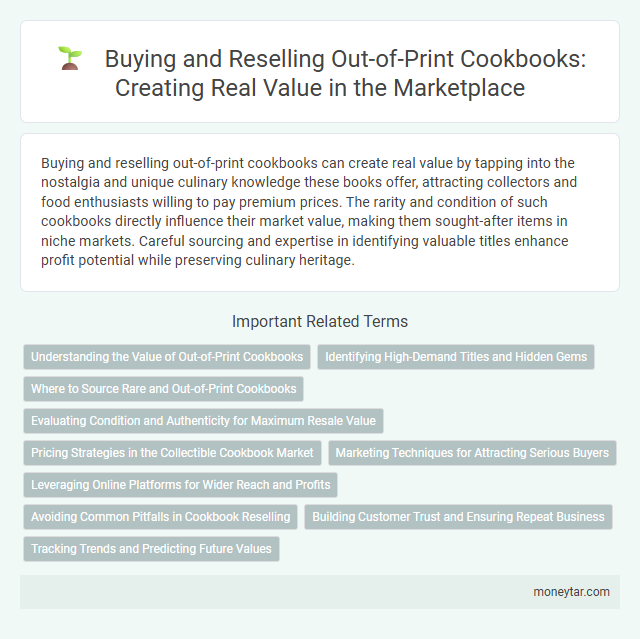 Buying and Reselling Out-of-Print Cookbooks: Creating Real Value in the Marketplace

Buying and reselling out-of-print cookbooks can create real value by tapping into the nostalgia and unique culinary knowledge these books offer, attracting collectors and food enthusiasts willing to pay premium prices. The rarity and condition of such cookbooks directly influence their market value, making them sought-after items in niche markets. Careful sourcing and expertise in identifying valuable titles enhance profit potential while preserving culinary heritage.

Important Related Terms

Understanding the Value of Out-of-Print Cookbooks

Identifying High-Demand Titles and Hidden Gems

Where to Source Rare and Out-of-Print Cookbooks

Evaluating Condition and Authenticity for Maximum Resale Value

Pricing Strategies in the Collectible Cookbook Market

Marketing Techniques for Attracting Serious Buyers

Leveraging Online Platforms for Wider Reach and Profits

Avoiding Common Pitfalls in Cookbook Reselling

Building Customer Trust and Ensuring Repeat Business

Tracking Trends and Predicting Future Values

moneytar.com