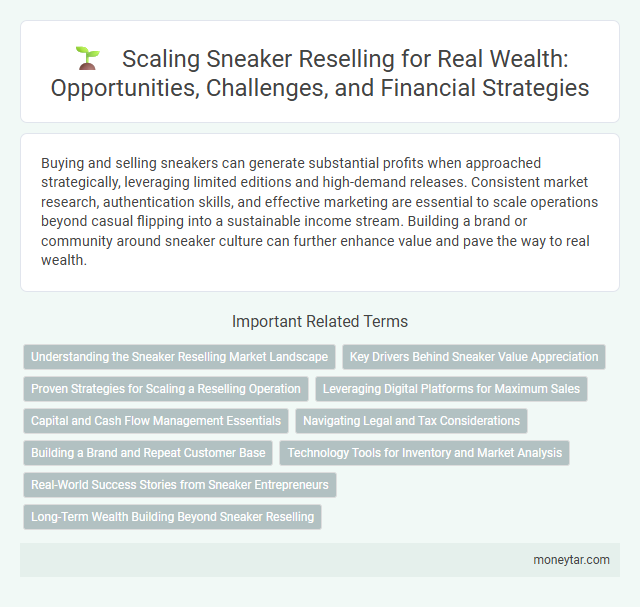 Scaling Sneaker Reselling for Real Wealth: Opportunities, Challenges, and Financial Strategies

Buying and selling sneakers can generate substantial profits when approached strategically, leveraging limited editions and high-demand releases. Consistent market research, authentication skills, and effective marketing are essential to scale operations beyond casual flipping into a sustainable income stream. Building a brand or community around sneaker culture can further enhance value and pave the way to real wealth.

Important Related Terms

Understanding the Sneaker Reselling Market Landscape

Key Drivers Behind Sneaker Value Appreciation

Proven Strategies for Scaling a Reselling Operation

Leveraging Digital Platforms for Maximum Sales

Capital and Cash Flow Management Essentials

Navigating Legal and Tax Considerations

Building a Brand and Repeat Customer Base

Technology Tools for Inventory and Market Analysis

Real-World Success Stories from Sneaker Entrepreneurs

Long-Term Wealth Building Beyond Sneaker Reselling

moneytar.com