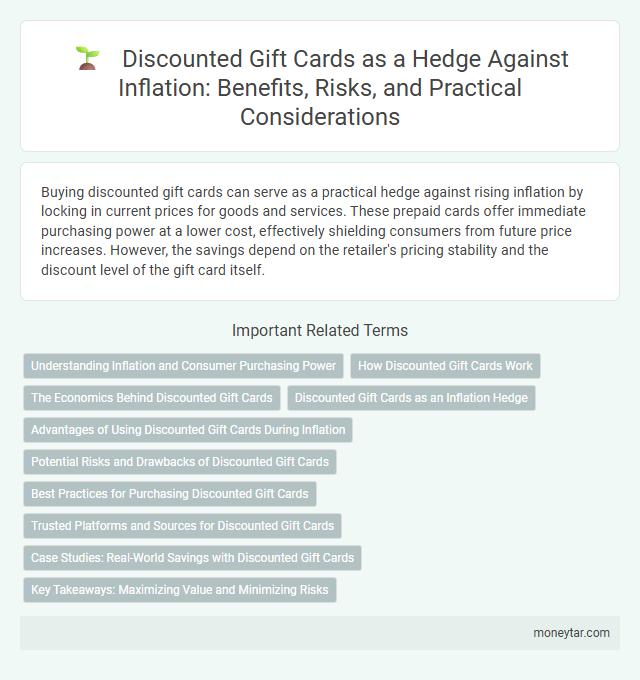 Discounted Gift Cards as a Hedge Against Inflation: Benefits, Risks, and Practical Considerations

Buying discounted gift cards can serve as a practical hedge against rising inflation by locking in current prices for goods and services. These prepaid cards offer immediate purchasing power at a lower cost, effectively shielding consumers from future price increases. However, the savings depend on the retailer's pricing stability and the discount level of the gift card itself.

Important Related Terms

Understanding Inflation and Consumer Purchasing Power
How Discounted Gift Cards Work
The Economics Behind Discounted Gift Cards
Discounted Gift Cards as an Inflation Hedge
Advantages of Using Discounted Gift Cards During Inflation
Potential Risks and Drawbacks of Discounted Gift Cards
Best Practices for Purchasing Discounted Gift Cards
Trusted Platforms and Sources for Discounted Gift Cards
Case Studies: Real-World Savings with Discounted Gift Cards
Key Takeaways: Maximizing Value and Minimizing Risks

moneytar.com