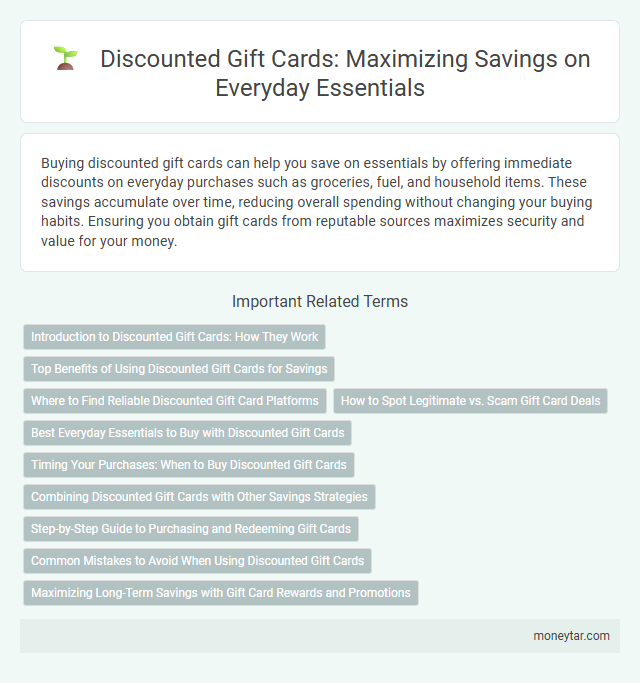 Discounted Gift Cards: Maximizing Savings on Everyday Essentials

Buying discounted gift cards can help you save on essentials by offering immediate discounts on everyday purchases such as groceries, fuel, and household items. These savings accumulate over time, reducing overall spending without changing your buying habits. Ensuring you obtain gift cards from reputable sources maximizes security and value for your money.

Important Related Terms

Introduction to Discounted Gift Cards: How They Work

Top Benefits of Using Discounted Gift Cards for Savings

Where to Find Reliable Discounted Gift Card Platforms

How to Spot Legitimate vs. Scam Gift Card Deals

Best Everyday Essentials to Buy with Discounted Gift Cards

Timing Your Purchases: When to Buy Discounted Gift Cards

Combining Discounted Gift Cards with Other Savings Strategies

Step-by-Step Guide to Purchasing and Redeeming Gift Cards

Common Mistakes to Avoid When Using Discounted Gift Cards

Maximizing Long-Term Savings with Gift Card Rewards and Promotions

moneytar.com