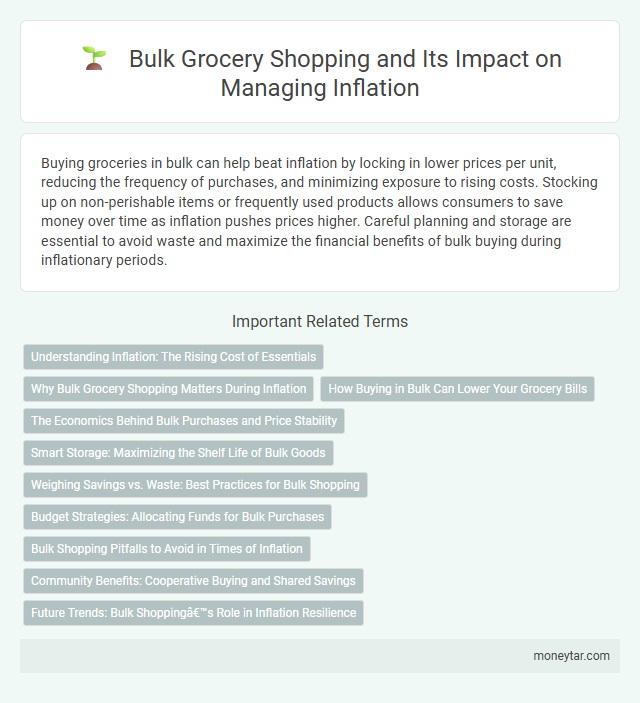 Bulk Grocery Shopping and Its Impact on Managing Inflation

Buying groceries in bulk can help beat inflation by locking in lower prices per unit, reducing the frequency of purchases, and minimizing exposure to rising costs. Stocking up on non-perishable items or frequently used products allows consumers to save money over time as inflation pushes prices higher. Careful planning and storage are essential to avoid waste and maximize the financial benefits of bulk buying during inflationary periods.

Important Related Terms

Understanding Inflation: The Rising Cost of Essentials

Why Bulk Grocery Shopping Matters During Inflation

How Buying in Bulk Can Lower Your Grocery Bills

The Economics Behind Bulk Purchases and Price Stability

Smart Storage: Maximizing the Shelf Life of Bulk Goods

Weighing Savings vs. Waste: Best Practices for Bulk Shopping

Budget Strategies: Allocating Funds for Bulk Purchases

Bulk Shopping Pitfalls to Avoid in Times of Inflation

Community Benefits: Cooperative Buying and Shared Savings

Future Trends: Bulk Shoppingâ€™s Role in Inflation Resilience

moneytar.com