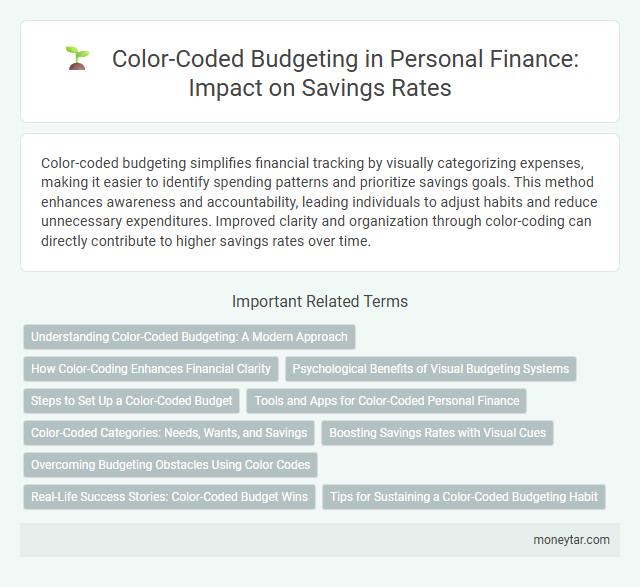 Color-Coded Budgeting in Personal Finance: Impact on Savings Rates

Color-coded budgeting simplifies financial tracking by visually categorizing expenses, making it easier to identify spending patterns and prioritize savings goals. This method enhances awareness and accountability, leading individuals to adjust habits and reduce unnecessary expenditures. Improved clarity and organization through color-coding can directly contribute to higher savings rates over time.

Important Related Terms

Understanding Color-Coded Budgeting: A Modern Approach

How Color-Coding Enhances Financial Clarity

Psychological Benefits of Visual Budgeting Systems

Steps to Set Up a Color-Coded Budget

Tools and Apps for Color-Coded Personal Finance

Color-Coded Categories: Needs, Wants, and Savings

Boosting Savings Rates with Visual Cues

Overcoming Budgeting Obstacles Using Color Codes

Real-Life Success Stories: Color-Coded Budget Wins

Tips for Sustaining a Color-Coded Budgeting Habit

moneytar.com