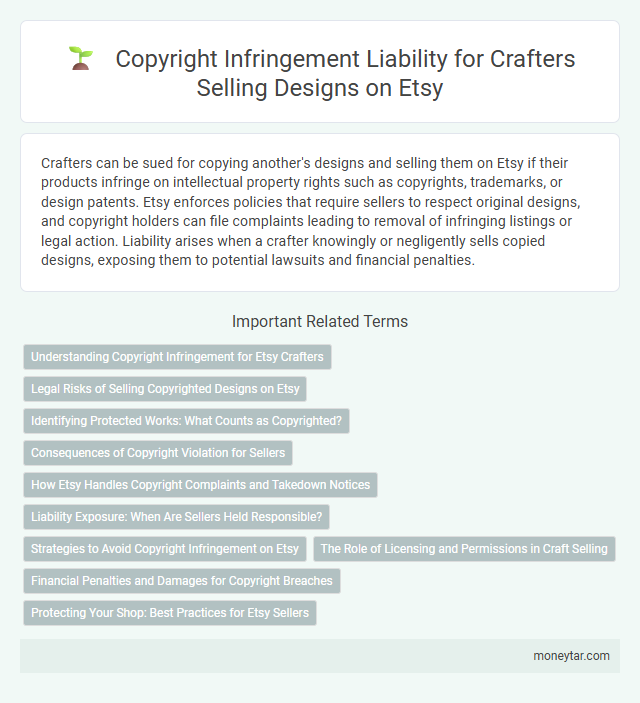 Copyright Infringement Liability for Crafters Selling Designs on Etsy

Crafters can be sued for copying another's designs and selling them on Etsy if their products infringe on intellectual property rights such as copyrights, trademarks, or design patents. Etsy enforces policies that require sellers to respect original designs, and copyright holders can file complaints leading to removal of infringing listings or legal action. Liability arises when a crafter knowingly or negligently sells copied designs, exposing them to potential lawsuits and financial penalties.

Important Related Terms

Understanding Copyright Infringement for Etsy Crafters

Legal Risks of Selling Copyrighted Designs on Etsy

Identifying Protected Works: What Counts as Copyrighted?

Consequences of Copyright Violation for Sellers

How Etsy Handles Copyright Complaints and Takedown Notices

Liability Exposure: When Are Sellers Held Responsible?

Strategies to Avoid Copyright Infringement on Etsy

The Role of Licensing and Permissions in Craft Selling

Financial Penalties and Damages for Copyright Breaches

Protecting Your Shop: Best Practices for Etsy Sellers

moneytar.com