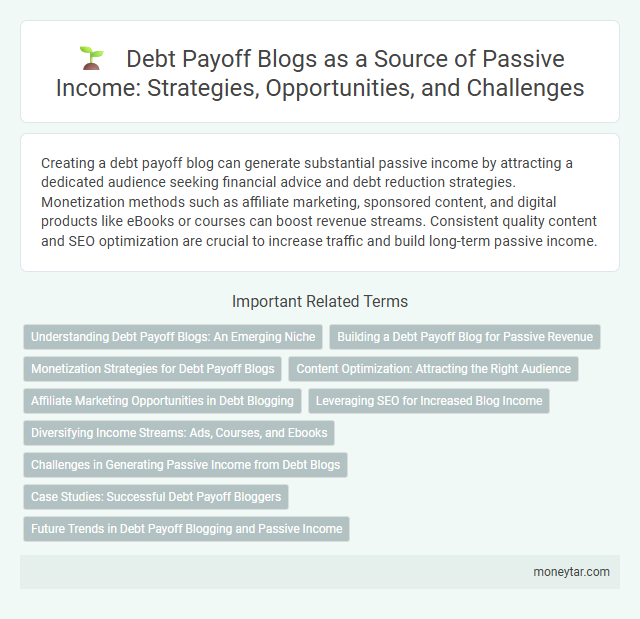 Debt Payoff Blogs as a Source of Passive Income: Strategies, Opportunities, and Challenges

Creating a debt payoff blog can generate substantial passive income by attracting a dedicated audience seeking financial advice and debt reduction strategies. Monetization methods such as affiliate marketing, sponsored content, and digital products like eBooks or courses can boost revenue streams. Consistent quality content and SEO optimization are crucial to increase traffic and build long-term passive income.

Important Related Terms

Understanding Debt Payoff Blogs: An Emerging Niche

Building a Debt Payoff Blog for Passive Revenue

Monetization Strategies for Debt Payoff Blogs

Content Optimization: Attracting the Right Audience

Affiliate Marketing Opportunities in Debt Blogging

Leveraging SEO for Increased Blog Income

Diversifying Income Streams: Ads, Courses, and Ebooks

Challenges in Generating Passive Income from Debt Blogs

Case Studies: Successful Debt Payoff Bloggers

Future Trends in Debt Payoff Blogging and Passive Income

moneytar.com