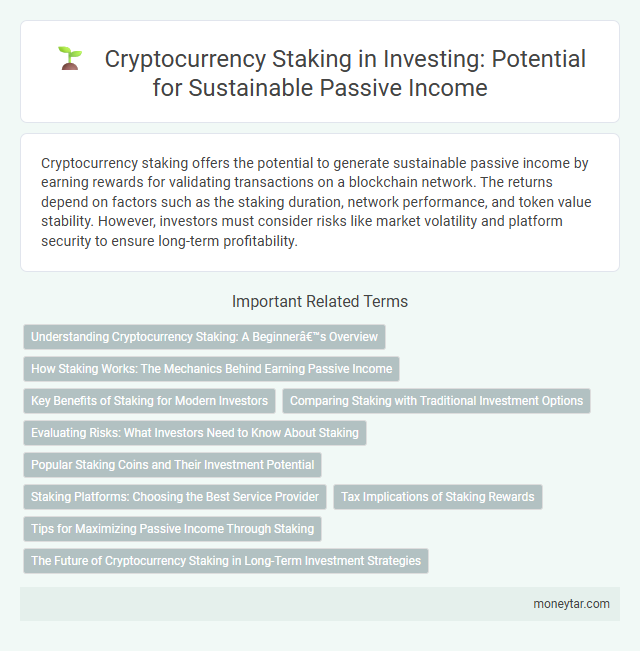 Cryptocurrency Staking in Investing: Potential for Sustainable Passive Income

Cryptocurrency staking offers the potential to generate sustainable passive income by earning rewards for validating transactions on a blockchain network. The returns depend on factors such as the staking duration, network performance, and token value stability. However, investors must consider risks like market volatility and platform security to ensure long-term profitability.

Important Related Terms

Understanding Cryptocurrency Staking: A Beginnerâ€™s Overview

How Staking Works: The Mechanics Behind Earning Passive Income

Key Benefits of Staking for Modern Investors

Comparing Staking with Traditional Investment Options

Evaluating Risks: What Investors Need to Know About Staking

Popular Staking Coins and Their Investment Potential

Staking Platforms: Choosing the Best Service Provider

Tax Implications of Staking Rewards

Tips for Maximizing Passive Income Through Staking

The Future of Cryptocurrency Staking in Long-Term Investment Strategies

moneytar.com