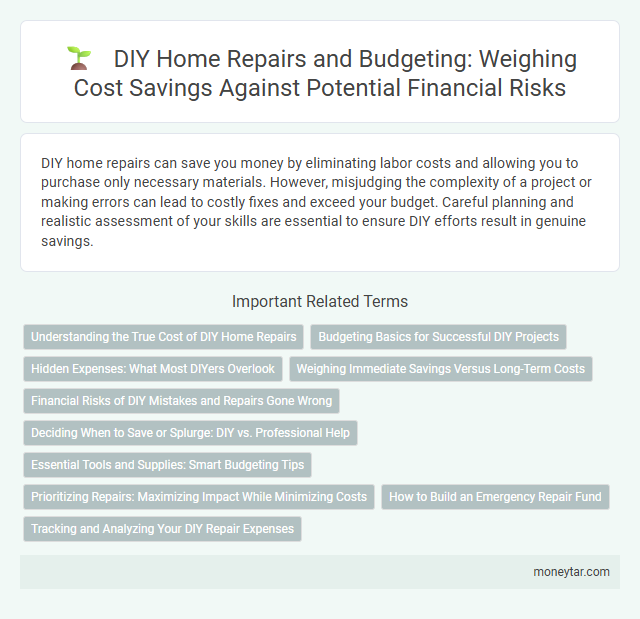 DIY Home Repairs and Budgeting: Weighing Cost Savings Against Potential Financial Risks

DIY home repairs can save you money by eliminating labor costs and allowing you to purchase only necessary materials. However, misjudging the complexity of a project or making errors can lead to costly fixes and exceed your budget. Careful planning and realistic assessment of your skills are essential to ensure DIY efforts result in genuine savings.

Important Related Terms

Understanding the True Cost of DIY Home Repairs

Budgeting Basics for Successful DIY Projects

Hidden Expenses: What Most DIYers Overlook

Weighing Immediate Savings Versus Long-Term Costs

Financial Risks of DIY Mistakes and Repairs Gone Wrong

Deciding When to Save or Splurge: DIY vs. Professional Help

Essential Tools and Supplies: Smart Budgeting Tips

Prioritizing Repairs: Maximizing Impact While Minimizing Costs

How to Build an Emergency Repair Fund

Tracking and Analyzing Your DIY Repair Expenses

moneytar.com