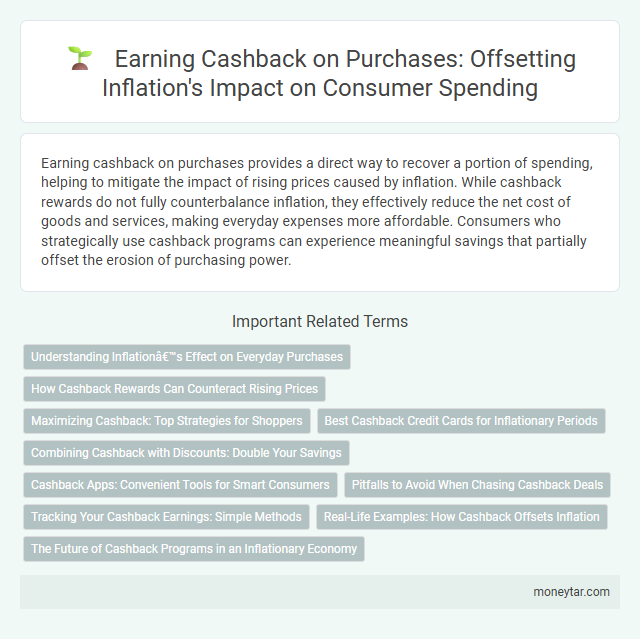 Earning Cashback on Purchases: Offsetting Inflation's Impact on Consumer Spending

Earning cashback on purchases provides a direct way to recover a portion of spending, helping to mitigate the impact of rising prices caused by inflation. While cashback rewards do not fully counterbalance inflation, they effectively reduce the net cost of goods and services, making everyday expenses more affordable. Consumers who strategically use cashback programs can experience meaningful savings that partially offset the erosion of purchasing power.

Important Related Terms

Understanding Inflationâ€™s Effect on Everyday Purchases

How Cashback Rewards Can Counteract Rising Prices

Maximizing Cashback: Top Strategies for Shoppers

Best Cashback Credit Cards for Inflationary Periods

Combining Cashback with Discounts: Double Your Savings

Cashback Apps: Convenient Tools for Smart Consumers

Pitfalls to Avoid When Chasing Cashback Deals

Tracking Your Cashback Earnings: Simple Methods

Real-Life Examples: How Cashback Offsets Inflation

The Future of Cashback Programs in an Inflationary Economy

moneytar.com