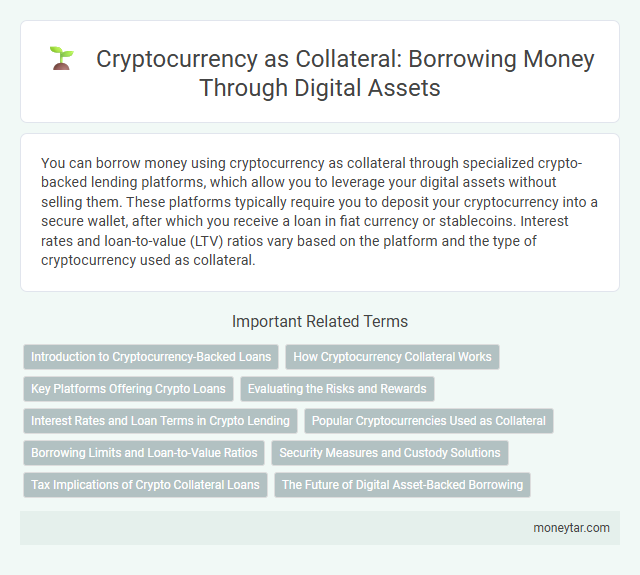 Cryptocurrency as Collateral: Borrowing Money Through Digital Assets

You can borrow money using cryptocurrency as collateral through specialized crypto-backed lending platforms, which allow you to leverage your digital assets without selling them. These platforms typically require you to deposit your cryptocurrency into a secure wallet, after which you receive a loan in fiat currency or stablecoins. Interest rates and loan-to-value (LTV) ratios vary based on the platform and the type of cryptocurrency used as collateral.

Important Related Terms

Introduction to Cryptocurrency-Backed Loans

How Cryptocurrency Collateral Works

Key Platforms Offering Crypto Loans

Evaluating the Risks and Rewards

Interest Rates and Loan Terms in Crypto Lending

Popular Cryptocurrencies Used as Collateral

Borrowing Limits and Loan-to-Value Ratios

Security Measures and Custody Solutions

Tax Implications of Crypto Collateral Loans

The Future of Digital Asset-Backed Borrowing

moneytar.com