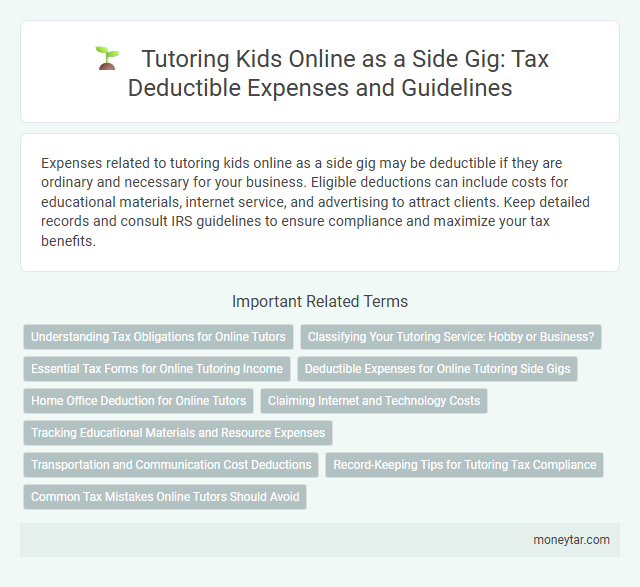 Tutoring Kids Online as a Side Gig: Tax Deductible Expenses and Guidelines

Expenses related to tutoring kids online as a side gig may be deductible if they are ordinary and necessary for your business. Eligible deductions can include costs for educational materials, internet service, and advertising to attract clients. Keep detailed records and consult IRS guidelines to ensure compliance and maximize your tax benefits.

Important Related Terms

Understanding Tax Obligations for Online Tutors

Classifying Your Tutoring Service: Hobby or Business?

Essential Tax Forms for Online Tutoring Income

Deductible Expenses for Online Tutoring Side Gigs

Home Office Deduction for Online Tutors

Claiming Internet and Technology Costs

Tracking Educational Materials and Resource Expenses

Transportation and Communication Cost Deductions

Record-Keeping Tips for Tutoring Tax Compliance

Common Tax Mistakes Online Tutors Should Avoid

moneytar.com