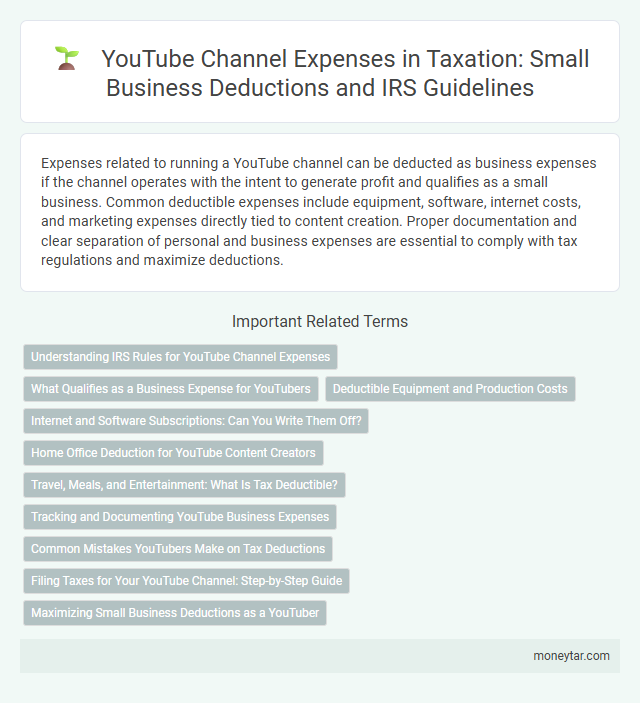 YouTube Channel Expenses in Taxation: Small Business Deductions and IRS Guidelines

Expenses related to running a YouTube channel can be deducted as business expenses if the channel operates with the intent to generate profit and qualifies as a small business. Common deductible expenses include equipment, software, internet costs, and marketing expenses directly tied to content creation. Proper documentation and clear separation of personal and business expenses are essential to comply with tax regulations and maximize deductions.

Important Related Terms

Understanding IRS Rules for YouTube Channel Expenses

What Qualifies as a Business Expense for YouTubers

Deductible Equipment and Production Costs

Internet and Software Subscriptions: Can You Write Them Off?

Home Office Deduction for YouTube Content Creators

Travel, Meals, and Entertainment: What Is Tax Deductible?

Tracking and Documenting YouTube Business Expenses

Common Mistakes YouTubers Make on Tax Deductions

Filing Taxes for Your YouTube Channel: Step-by-Step Guide

Maximizing Small Business Deductions as a YouTuber

moneytar.com