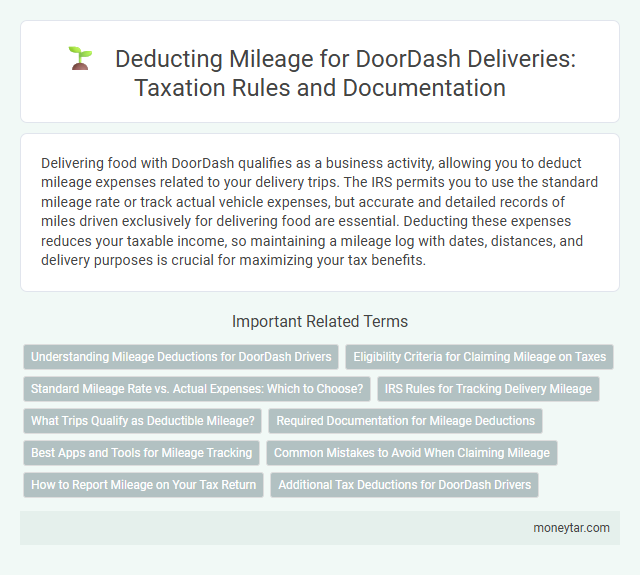 Deducting Mileage for DoorDash Deliveries: Taxation Rules and Documentation

Delivering food with DoorDash qualifies as a business activity, allowing you to deduct mileage expenses related to your delivery trips. The IRS permits you to use the standard mileage rate or track actual vehicle expenses, but accurate and detailed records of miles driven exclusively for delivering food are essential. Deducting these expenses reduces your taxable income, so maintaining a mileage log with dates, distances, and delivery purposes is crucial for maximizing your tax benefits.

Important Related Terms

Understanding Mileage Deductions for DoorDash Drivers

Eligibility Criteria for Claiming Mileage on Taxes

Standard Mileage Rate vs. Actual Expenses: Which to Choose?

IRS Rules for Tracking Delivery Mileage

What Trips Qualify as Deductible Mileage?

Required Documentation for Mileage Deductions

Best Apps and Tools for Mileage Tracking

Common Mistakes to Avoid When Claiming Mileage

How to Report Mileage on Your Tax Return

Additional Tax Deductions for DoorDash Drivers

moneytar.com