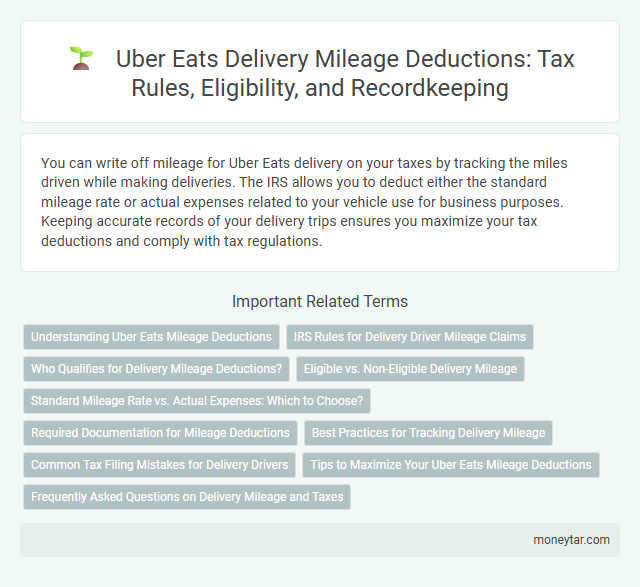 Uber Eats Delivery Mileage Deductions: Tax Rules, Eligibility, and Recordkeeping

You can write off mileage for Uber Eats delivery on your taxes by tracking the miles driven while making deliveries. The IRS allows you to deduct either the standard mileage rate or actual expenses related to your vehicle use for business purposes. Keeping accurate records of your delivery trips ensures you maximize your tax deductions and comply with tax regulations.

Important Related Terms

Understanding Uber Eats Mileage Deductions

IRS Rules for Delivery Driver Mileage Claims

Who Qualifies for Delivery Mileage Deductions?

Eligible vs. Non-Eligible Delivery Mileage

Standard Mileage Rate vs. Actual Expenses: Which to Choose?

Required Documentation for Mileage Deductions

Best Practices for Tracking Delivery Mileage

Common Tax Filing Mistakes for Delivery Drivers

Tips to Maximize Your Uber Eats Mileage Deductions

Frequently Asked Questions on Delivery Mileage and Taxes

moneytar.com