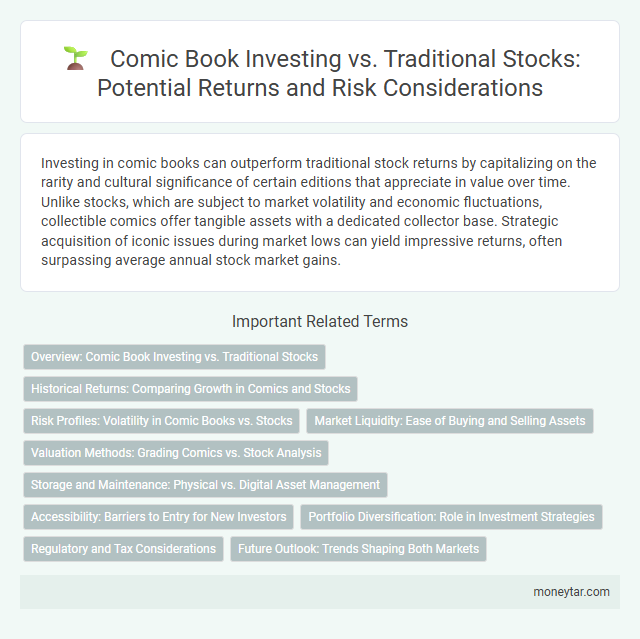 Comic Book Investing vs. Traditional Stocks: Potential Returns and Risk Considerations

Investing in comic books can outperform traditional stock returns by capitalizing on the rarity and cultural significance of certain editions that appreciate in value over time. Unlike stocks, which are subject to market volatility and economic fluctuations, collectible comics offer tangible assets with a dedicated collector base. Strategic acquisition of iconic issues during market lows can yield impressive returns, often surpassing average annual stock market gains.

Important Related Terms

Overview: Comic Book Investing vs. Traditional Stocks

Historical Returns: Comparing Growth in Comics and Stocks

Risk Profiles: Volatility in Comic Books vs. Stocks

Market Liquidity: Ease of Buying and Selling Assets

Valuation Methods: Grading Comics vs. Stock Analysis

Storage and Maintenance: Physical vs. Digital Asset Management

Accessibility: Barriers to Entry for New Investors

Portfolio Diversification: Role in Investment Strategies

Regulatory and Tax Considerations

Future Outlook: Trends Shaping Both Markets

moneytar.com