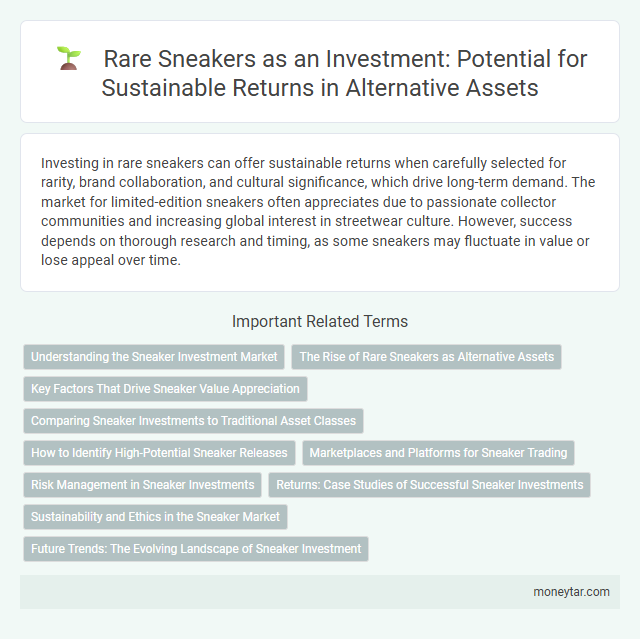 Rare Sneakers as an Investment: Potential for Sustainable Returns in Alternative Assets

Investing in rare sneakers can offer sustainable returns when carefully selected for rarity, brand collaboration, and cultural significance, which drive long-term demand. The market for limited-edition sneakers often appreciates due to passionate collector communities and increasing global interest in streetwear culture. However, success depends on thorough research and timing, as some sneakers may fluctuate in value or lose appeal over time.

Important Related Terms

Understanding the Sneaker Investment Market

The Rise of Rare Sneakers as Alternative Assets

Key Factors That Drive Sneaker Value Appreciation

Comparing Sneaker Investments to Traditional Asset Classes

How to Identify High-Potential Sneaker Releases

Marketplaces and Platforms for Sneaker Trading

Risk Management in Sneaker Investments

Returns: Case Studies of Successful Sneaker Investments

Sustainability and Ethics in the Sneaker Market

Future Trends: The Evolving Landscape of Sneaker Investment

moneytar.com