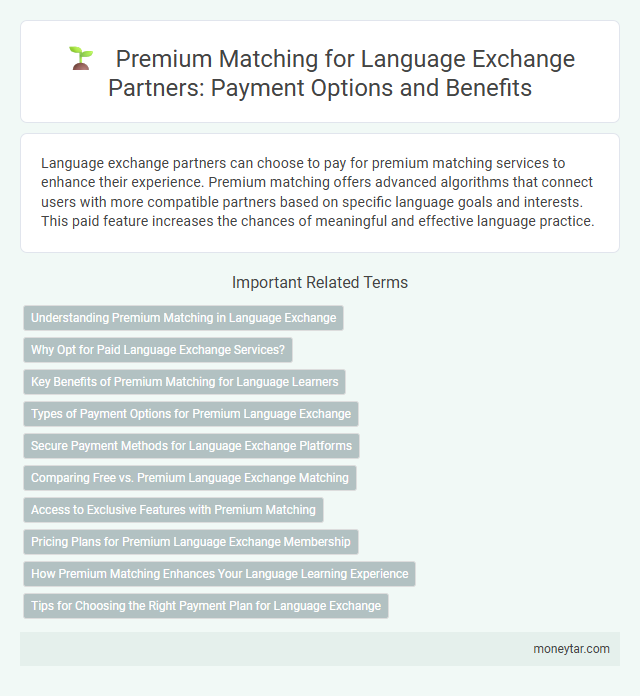 Premium Matching for Language Exchange Partners: Payment Options and Benefits

Language exchange partners can choose to pay for premium matching services to enhance their experience. Premium matching offers advanced algorithms that connect users with more compatible partners based on specific language goals and interests. This paid feature increases the chances of meaningful and effective language practice.

Important Related Terms

Understanding Premium Matching in Language Exchange

Why Opt for Paid Language Exchange Services?

Key Benefits of Premium Matching for Language Learners

Types of Payment Options for Premium Language Exchange

Secure Payment Methods for Language Exchange Platforms

Comparing Free vs. Premium Language Exchange Matching

Access to Exclusive Features with Premium Matching

Pricing Plans for Premium Language Exchange Membership

How Premium Matching Enhances Your Language Learning Experience

Tips for Choosing the Right Payment Plan for Language Exchange

moneytar.com