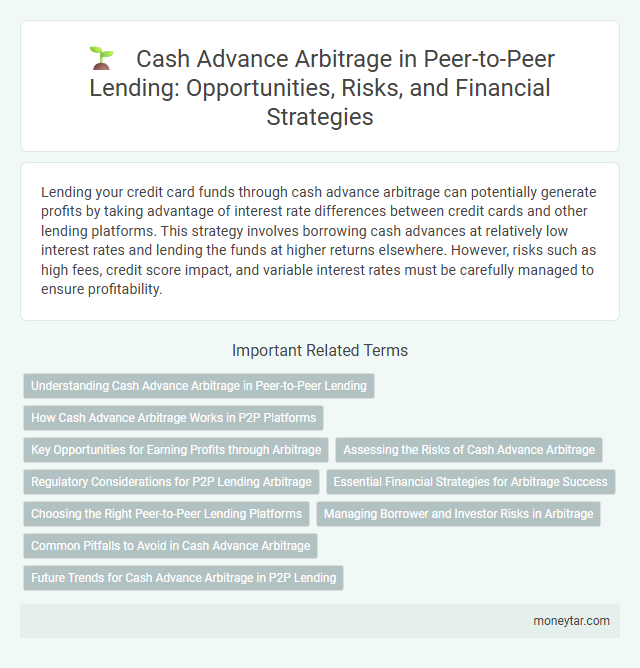 Cash Advance Arbitrage in Peer-to-Peer Lending: Opportunities, Risks, and Financial Strategies

Lending your credit card funds through cash advance arbitrage can potentially generate profits by taking advantage of interest rate differences between credit cards and other lending platforms. This strategy involves borrowing cash advances at relatively low interest rates and lending the funds at higher returns elsewhere. However, risks such as high fees, credit score impact, and variable interest rates must be carefully managed to ensure profitability.

Important Related Terms

Understanding Cash Advance Arbitrage in Peer-to-Peer Lending

How Cash Advance Arbitrage Works in P2P Platforms

Key Opportunities for Earning Profits through Arbitrage

Assessing the Risks of Cash Advance Arbitrage

Regulatory Considerations for P2P Lending Arbitrage

Essential Financial Strategies for Arbitrage Success

Choosing the Right Peer-to-Peer Lending Platforms

Managing Borrower and Investor Risks in Arbitrage

Common Pitfalls to Avoid in Cash Advance Arbitrage

Future Trends for Cash Advance Arbitrage in P2P Lending

moneytar.com