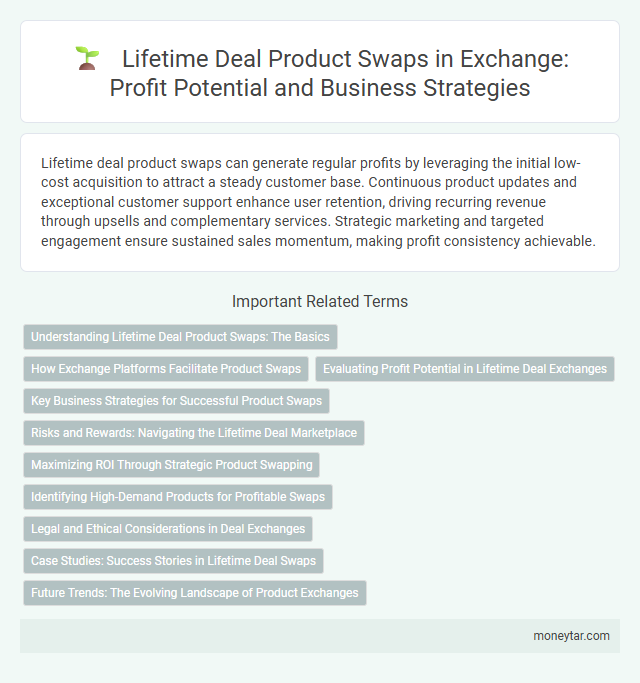 Lifetime Deal Product Swaps in Exchange: Profit Potential and Business Strategies

Lifetime deal product swaps can generate regular profits by leveraging the initial low-cost acquisition to attract a steady customer base. Continuous product updates and exceptional customer support enhance user retention, driving recurring revenue through upsells and complementary services. Strategic marketing and targeted engagement ensure sustained sales momentum, making profit consistency achievable.

Important Related Terms

Understanding Lifetime Deal Product Swaps: The Basics

How Exchange Platforms Facilitate Product Swaps

Evaluating Profit Potential in Lifetime Deal Exchanges

Key Business Strategies for Successful Product Swaps

Risks and Rewards: Navigating the Lifetime Deal Marketplace

Maximizing ROI Through Strategic Product Swapping

Identifying High-Demand Products for Profitable Swaps

Legal and Ethical Considerations in Deal Exchanges

Case Studies: Success Stories in Lifetime Deal Swaps

Future Trends: The Evolving Landscape of Product Exchanges

moneytar.com