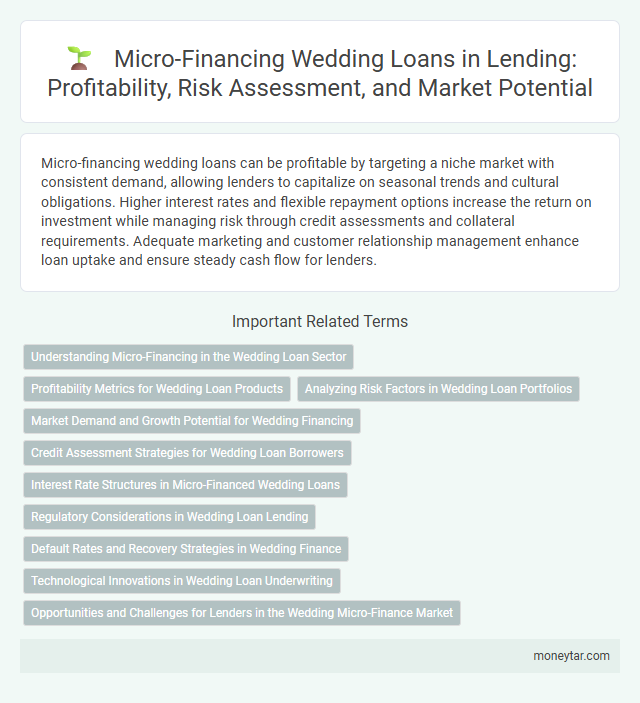 Micro-Financing Wedding Loans in Lending: Profitability, Risk Assessment, and Market Potential

Micro-financing wedding loans can be profitable by targeting a niche market with consistent demand, allowing lenders to capitalize on seasonal trends and cultural obligations. Higher interest rates and flexible repayment options increase the return on investment while managing risk through credit assessments and collateral requirements. Adequate marketing and customer relationship management enhance loan uptake and ensure steady cash flow for lenders.

Important Related Terms

Understanding Micro-Financing in the Wedding Loan Sector

Profitability Metrics for Wedding Loan Products

Analyzing Risk Factors in Wedding Loan Portfolios

Market Demand and Growth Potential for Wedding Financing

Credit Assessment Strategies for Wedding Loan Borrowers

Interest Rate Structures in Micro-Financed Wedding Loans

Regulatory Considerations in Wedding Loan Lending

Default Rates and Recovery Strategies in Wedding Finance

Technological Innovations in Wedding Loan Underwriting

Opportunities and Challenges for Lenders in the Wedding Micro-Finance Market

moneytar.com