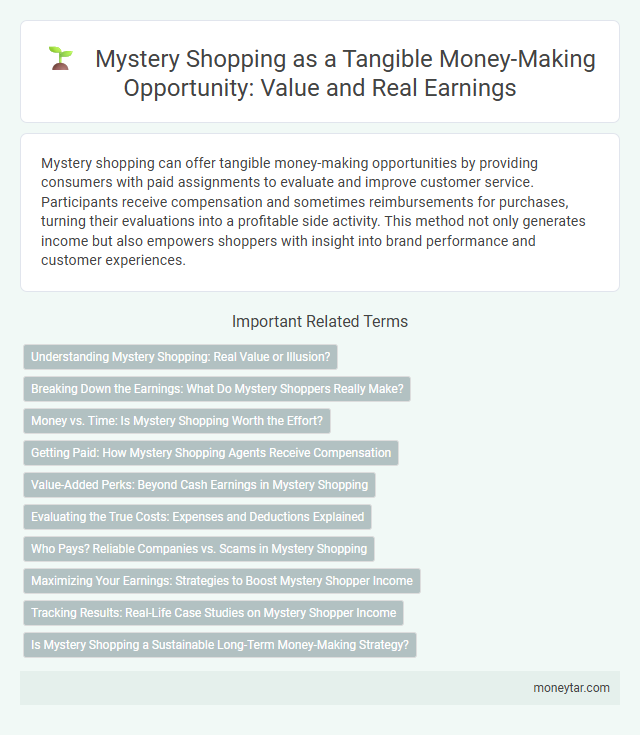 Mystery Shopping as a Tangible Money-Making Opportunity: Value and Real Earnings

Mystery shopping can offer tangible money-making opportunities by providing consumers with paid assignments to evaluate and improve customer service. Participants receive compensation and sometimes reimbursements for purchases, turning their evaluations into a profitable side activity. This method not only generates income but also empowers shoppers with insight into brand performance and customer experiences.

Important Related Terms

Understanding Mystery Shopping: Real Value or Illusion?

Breaking Down the Earnings: What Do Mystery Shoppers Really Make?

Money vs. Time: Is Mystery Shopping Worth the Effort?

Getting Paid: How Mystery Shopping Agents Receive Compensation

Value-Added Perks: Beyond Cash Earnings in Mystery Shopping

Evaluating the True Costs: Expenses and Deductions Explained

Who Pays? Reliable Companies vs. Scams in Mystery Shopping

Maximizing Your Earnings: Strategies to Boost Mystery Shopper Income

Tracking Results: Real-Life Case Studies on Mystery Shopper Income

Is Mystery Shopping a Sustainable Long-Term Money-Making Strategy?

moneytar.com