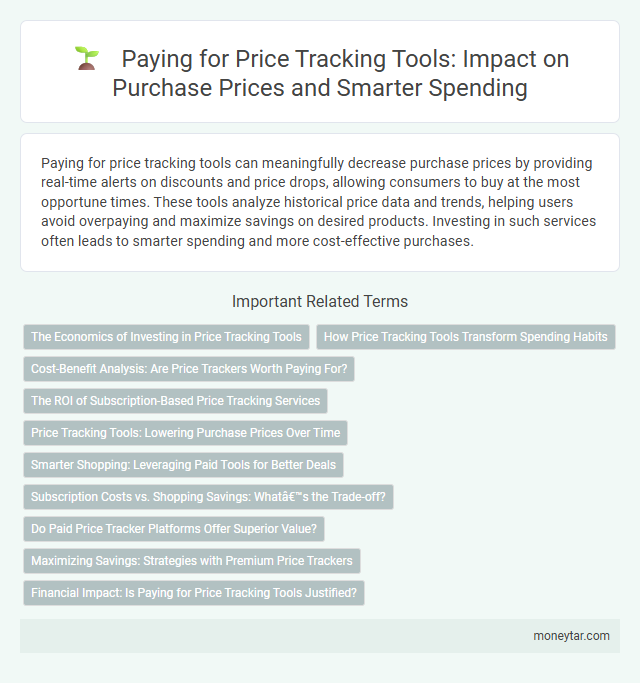 Paying for Price Tracking Tools: Impact on Purchase Prices and Smarter Spending

Paying for price tracking tools can meaningfully decrease purchase prices by providing real-time alerts on discounts and price drops, allowing consumers to buy at the most opportune times. These tools analyze historical price data and trends, helping users avoid overpaying and maximize savings on desired products. Investing in such services often leads to smarter spending and more cost-effective purchases.

Important Related Terms

The Economics of Investing in Price Tracking Tools

How Price Tracking Tools Transform Spending Habits

Cost-Benefit Analysis: Are Price Trackers Worth Paying For?

The ROI of Subscription-Based Price Tracking Services

Price Tracking Tools: Lowering Purchase Prices Over Time

Smarter Shopping: Leveraging Paid Tools for Better Deals

Subscription Costs vs. Shopping Savings: Whatâ€™s the Trade-off?

Do Paid Price Tracker Platforms Offer Superior Value?

Maximizing Savings: Strategies with Premium Price Trackers

Financial Impact: Is Paying for Price Tracking Tools Justified?

moneytar.com