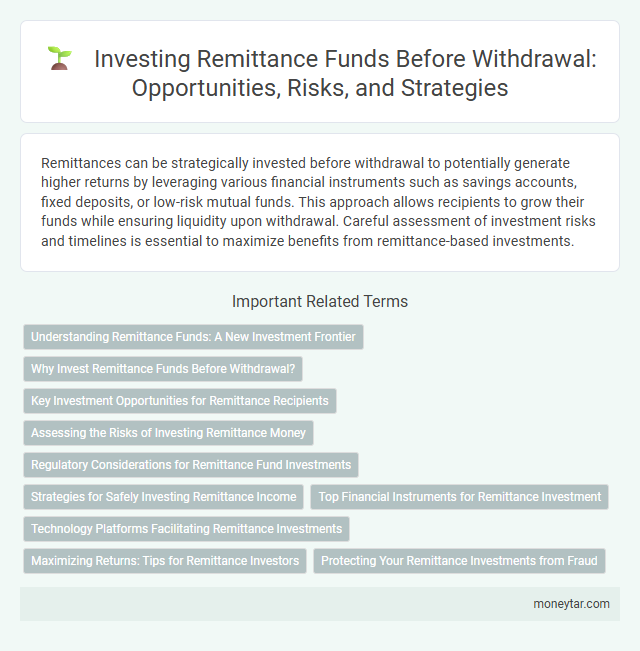 Investing Remittance Funds Before Withdrawal: Opportunities, Risks, and Strategies

Remittances can be strategically invested before withdrawal to potentially generate higher returns by leveraging various financial instruments such as savings accounts, fixed deposits, or low-risk mutual funds. This approach allows recipients to grow their funds while ensuring liquidity upon withdrawal. Careful assessment of investment risks and timelines is essential to maximize benefits from remittance-based investments.

Important Related Terms

Understanding Remittance Funds: A New Investment Frontier

Why Invest Remittance Funds Before Withdrawal?

Key Investment Opportunities for Remittance Recipients

Assessing the Risks of Investing Remittance Money

Regulatory Considerations for Remittance Fund Investments

Strategies for Safely Investing Remittance Income

Top Financial Instruments for Remittance Investment

Technology Platforms Facilitating Remittance Investments

Maximizing Returns: Tips for Remittance Investors

Protecting Your Remittance Investments from Fraud

moneytar.com