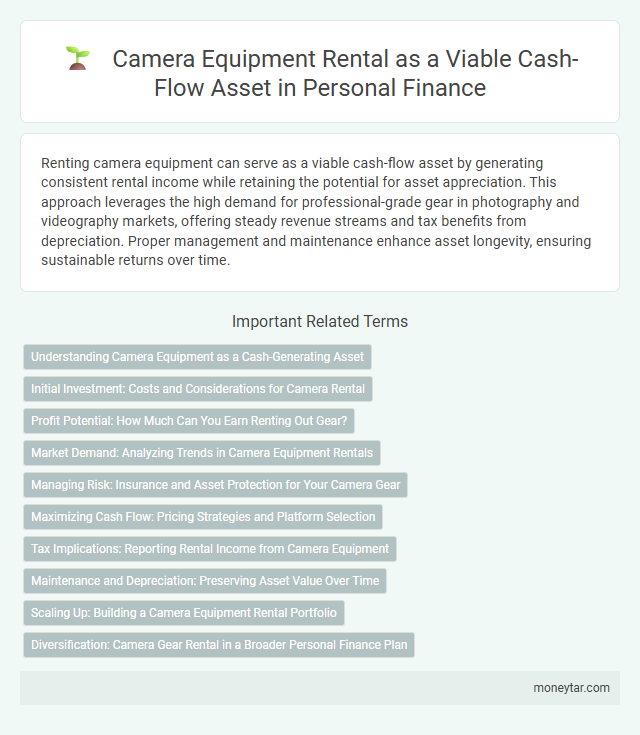 Camera Equipment Rental as a Viable Cash-Flow Asset in Personal Finance

Renting camera equipment can serve as a viable cash-flow asset by generating consistent rental income while retaining the potential for asset appreciation. This approach leverages the high demand for professional-grade gear in photography and videography markets, offering steady revenue streams and tax benefits from depreciation. Proper management and maintenance enhance asset longevity, ensuring sustainable returns over time.

Important Related Terms

Understanding Camera Equipment as a Cash-Generating Asset

Initial Investment: Costs and Considerations for Camera Rental

Profit Potential: How Much Can You Earn Renting Out Gear?

Market Demand: Analyzing Trends in Camera Equipment Rentals

Managing Risk: Insurance and Asset Protection for Your Camera Gear

Maximizing Cash Flow: Pricing Strategies and Platform Selection

Tax Implications: Reporting Rental Income from Camera Equipment

Maintenance and Depreciation: Preserving Asset Value Over Time

Scaling Up: Building a Camera Equipment Rental Portfolio

Diversification: Camera Gear Rental in a Broader Personal Finance Plan

moneytar.com