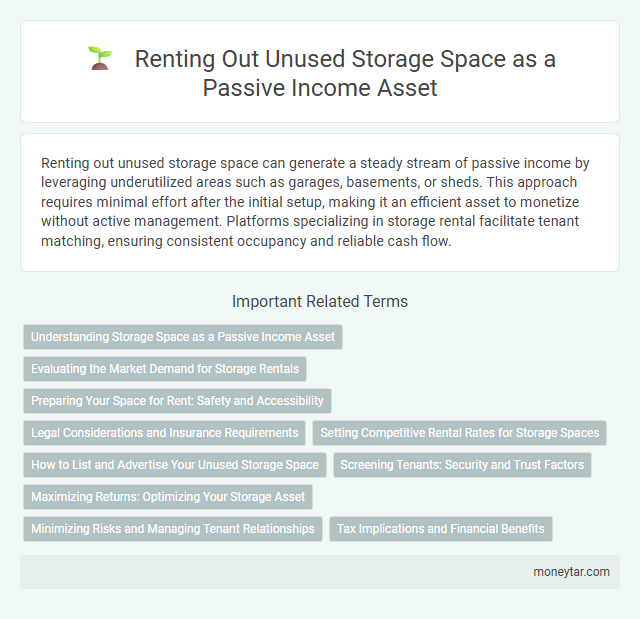 Renting Out Unused Storage Space as a Passive Income Asset

Renting out unused storage space can generate a steady stream of passive income by leveraging underutilized areas such as garages, basements, or sheds. This approach requires minimal effort after the initial setup, making it an efficient asset to monetize without active management. Platforms specializing in storage rental facilitate tenant matching, ensuring consistent occupancy and reliable cash flow.

Important Related Terms

Understanding Storage Space as a Passive Income Asset

Evaluating the Market Demand for Storage Rentals

Preparing Your Space for Rent: Safety and Accessibility

Legal Considerations and Insurance Requirements

Setting Competitive Rental Rates for Storage Spaces

How to List and Advertise Your Unused Storage Space

Screening Tenants: Security and Trust Factors

Maximizing Returns: Optimizing Your Storage Asset

Minimizing Risks and Managing Tenant Relationships

Tax Implications and Financial Benefits

moneytar.com