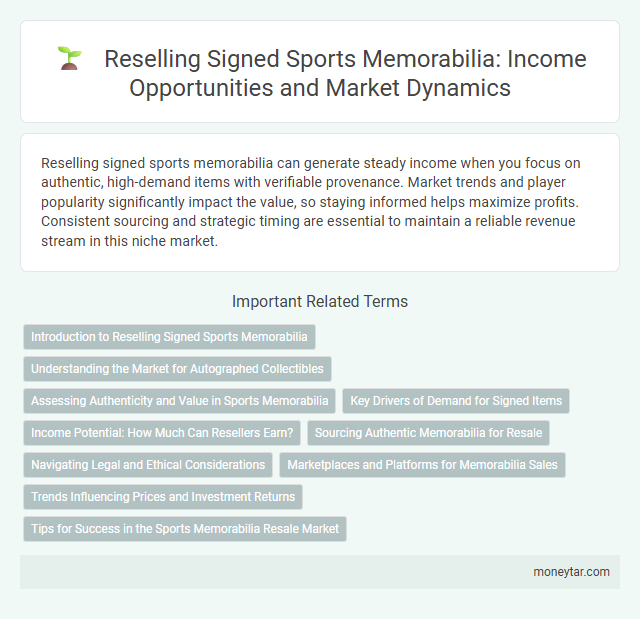 Reselling Signed Sports Memorabilia: Income Opportunities and Market Dynamics

Reselling signed sports memorabilia can generate steady income when you focus on authentic, high-demand items with verifiable provenance. Market trends and player popularity significantly impact the value, so staying informed helps maximize profits. Consistent sourcing and strategic timing are essential to maintain a reliable revenue stream in this niche market.

Important Related Terms

Introduction to Reselling Signed Sports Memorabilia

Understanding the Market for Autographed Collectibles

Assessing Authenticity and Value in Sports Memorabilia

Key Drivers of Demand for Signed Items

Income Potential: How Much Can Resellers Earn?

Sourcing Authentic Memorabilia for Resale

Navigating Legal and Ethical Considerations

Marketplaces and Platforms for Memorabilia Sales

Trends Influencing Prices and Investment Returns

Tips for Success in the Sports Memorabilia Resale Market

moneytar.com