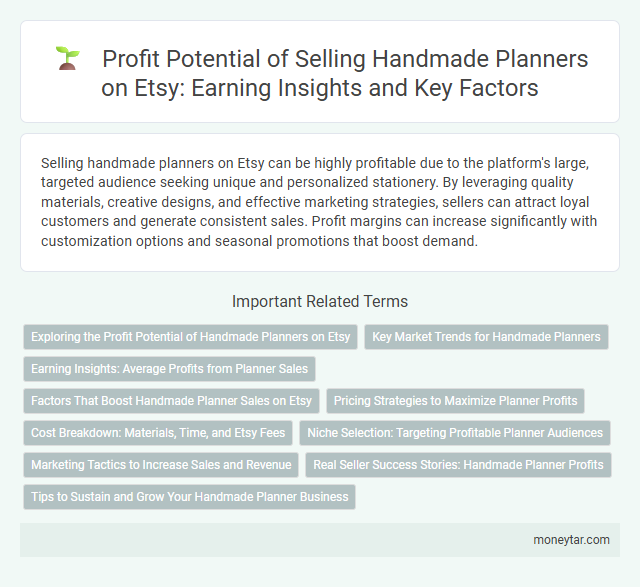 Profit Potential of Selling Handmade Planners on Etsy: Earning Insights and Key Factors

Selling handmade planners on Etsy can be highly profitable due to the platform's large, targeted audience seeking unique and personalized stationery. By leveraging quality materials, creative designs, and effective marketing strategies, sellers can attract loyal customers and generate consistent sales. Profit margins can increase significantly with customization options and seasonal promotions that boost demand.

Important Related Terms

Exploring the Profit Potential of Handmade Planners on Etsy

Key Market Trends for Handmade Planners

Earning Insights: Average Profits from Planner Sales

Factors That Boost Handmade Planner Sales on Etsy

Pricing Strategies to Maximize Planner Profits

Cost Breakdown: Materials, Time, and Etsy Fees

Niche Selection: Targeting Profitable Planner Audiences

Marketing Tactics to Increase Sales and Revenue

Real Seller Success Stories: Handmade Planner Profits

Tips to Sustain and Grow Your Handmade Planner Business

moneytar.com