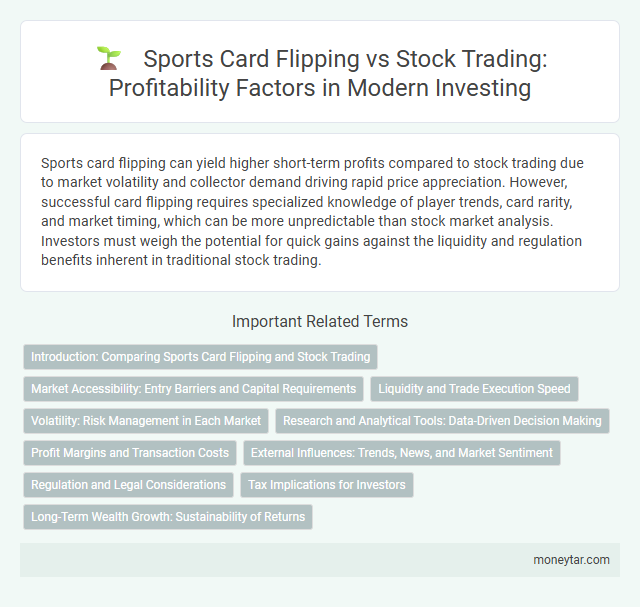 Sports Card Flipping vs Stock Trading: Profitability Factors in Modern Investing

Sports card flipping can yield higher short-term profits compared to stock trading due to market volatility and collector demand driving rapid price appreciation. However, successful card flipping requires specialized knowledge of player trends, card rarity, and market timing, which can be more unpredictable than stock market analysis. Investors must weigh the potential for quick gains against the liquidity and regulation benefits inherent in traditional stock trading.

Important Related Terms

Introduction: Comparing Sports Card Flipping and Stock Trading

Market Accessibility: Entry Barriers and Capital Requirements

Liquidity and Trade Execution Speed

Volatility: Risk Management in Each Market

Research and Analytical Tools: Data-Driven Decision Making

Profit Margins and Transaction Costs

External Influences: Trends, News, and Market Sentiment

Regulation and Legal Considerations

Tax Implications for Investors

Long-Term Wealth Growth: Sustainability of Returns

moneytar.com