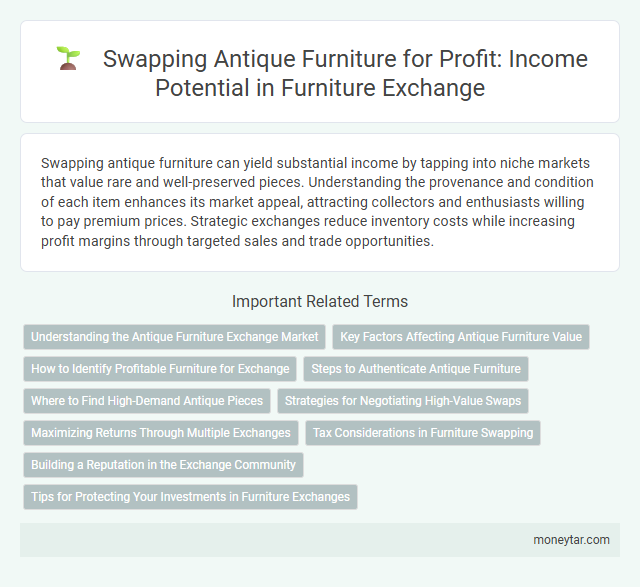 Swapping Antique Furniture for Profit: Income Potential in Furniture Exchange

Swapping antique furniture can yield substantial income by tapping into niche markets that value rare and well-preserved pieces. Understanding the provenance and condition of each item enhances its market appeal, attracting collectors and enthusiasts willing to pay premium prices. Strategic exchanges reduce inventory costs while increasing profit margins through targeted sales and trade opportunities.

Important Related Terms

Understanding the Antique Furniture Exchange Market

Key Factors Affecting Antique Furniture Value

How to Identify Profitable Furniture for Exchange

Steps to Authenticate Antique Furniture

Where to Find High-Demand Antique Pieces

Strategies for Negotiating High-Value Swaps

Maximizing Returns Through Multiple Exchanges

Tax Considerations in Furniture Swapping

Building a Reputation in the Exchange Community

Tips for Protecting Your Investments in Furniture Exchanges

moneytar.com