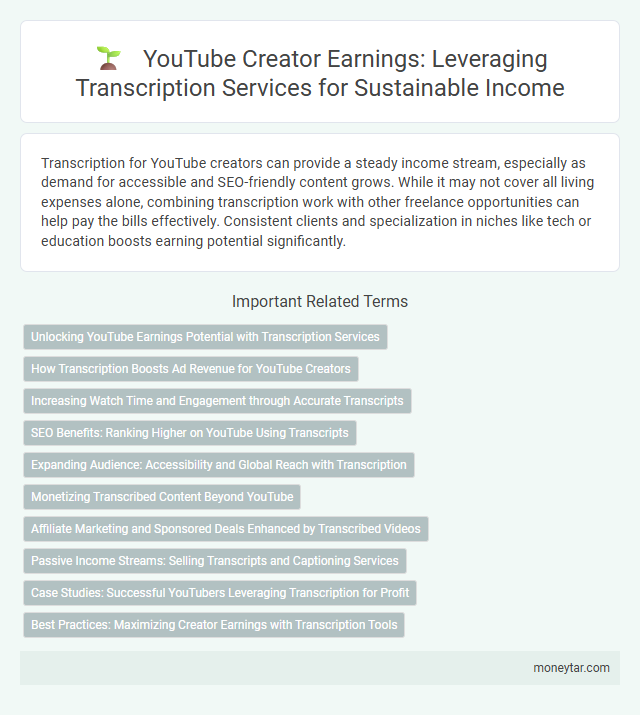 YouTube Creator Earnings: Leveraging Transcription Services for Sustainable Income

Transcription for YouTube creators can provide a steady income stream, especially as demand for accessible and SEO-friendly content grows. While it may not cover all living expenses alone, combining transcription work with other freelance opportunities can help pay the bills effectively. Consistent clients and specialization in niches like tech or education boosts earning potential significantly.

Important Related Terms

Unlocking YouTube Earnings Potential with Transcription Services

How Transcription Boosts Ad Revenue for YouTube Creators

Increasing Watch Time and Engagement through Accurate Transcripts

SEO Benefits: Ranking Higher on YouTube Using Transcripts

Expanding Audience: Accessibility and Global Reach with Transcription

Monetizing Transcribed Content Beyond YouTube

Affiliate Marketing and Sponsored Deals Enhanced by Transcribed Videos

Passive Income Streams: Selling Transcripts and Captioning Services

Case Studies: Successful YouTubers Leveraging Transcription for Profit

Best Practices: Maximizing Creator Earnings with Transcription Tools

moneytar.com