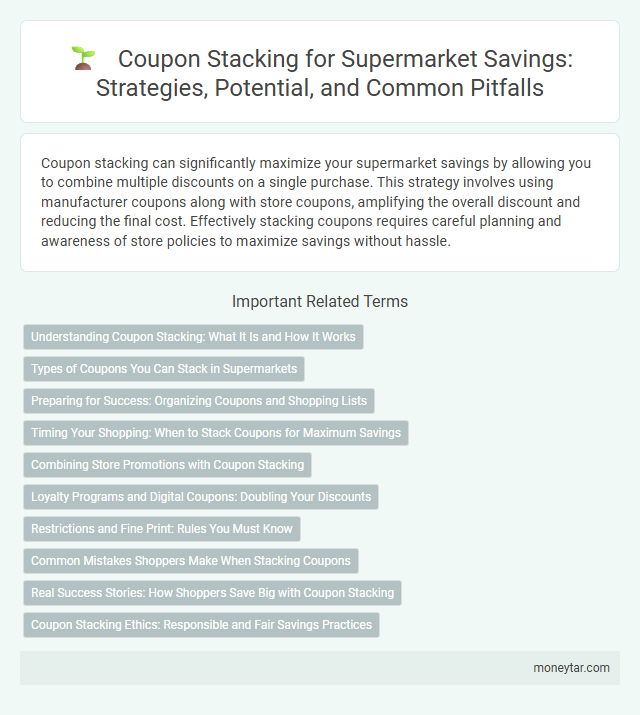 Coupon Stacking for Supermarket Savings: Strategies, Potential, and Common Pitfalls

Coupon stacking can significantly maximize your supermarket savings by allowing you to combine multiple discounts on a single purchase. This strategy involves using manufacturer coupons along with store coupons, amplifying the overall discount and reducing the final cost. Effectively stacking coupons requires careful planning and awareness of store policies to maximize savings without hassle.

Important Related Terms

Understanding Coupon Stacking: What It Is and How It Works

Types of Coupons You Can Stack in Supermarkets

Preparing for Success: Organizing Coupons and Shopping Lists

Timing Your Shopping: When to Stack Coupons for Maximum Savings

Combining Store Promotions with Coupon Stacking

Loyalty Programs and Digital Coupons: Doubling Your Discounts

Restrictions and Fine Print: Rules You Must Know

Common Mistakes Shoppers Make When Stacking Coupons

Real Success Stories: How Shoppers Save Big with Coupon Stacking

Coupon Stacking Ethics: Responsible and Fair Savings Practices

moneytar.com