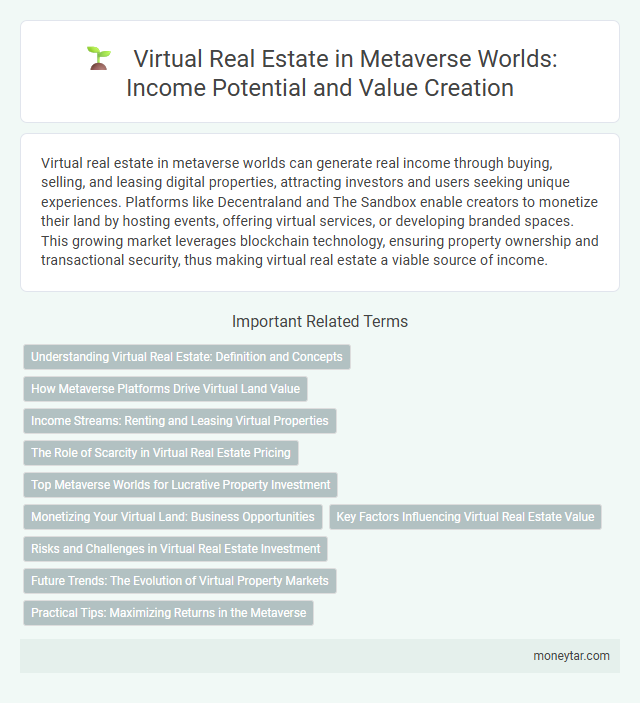 Virtual Real Estate in Metaverse Worlds: Income Potential and Value Creation

Virtual real estate in metaverse worlds can generate real income through buying, selling, and leasing digital properties, attracting investors and users seeking unique experiences. Platforms like Decentraland and The Sandbox enable creators to monetize their land by hosting events, offering virtual services, or developing branded spaces. This growing market leverages blockchain technology, ensuring property ownership and transactional security, thus making virtual real estate a viable source of income.

Important Related Terms

Understanding Virtual Real Estate: Definition and Concepts

How Metaverse Platforms Drive Virtual Land Value

Income Streams: Renting and Leasing Virtual Properties

The Role of Scarcity in Virtual Real Estate Pricing

Top Metaverse Worlds for Lucrative Property Investment

Monetizing Your Virtual Land: Business Opportunities

Key Factors Influencing Virtual Real Estate Value

Risks and Challenges in Virtual Real Estate Investment

Future Trends: The Evolution of Virtual Property Markets

Practical Tips: Maximizing Returns in the Metaverse

moneytar.com